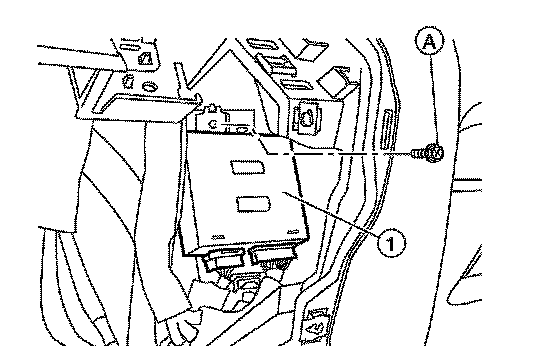 A
1