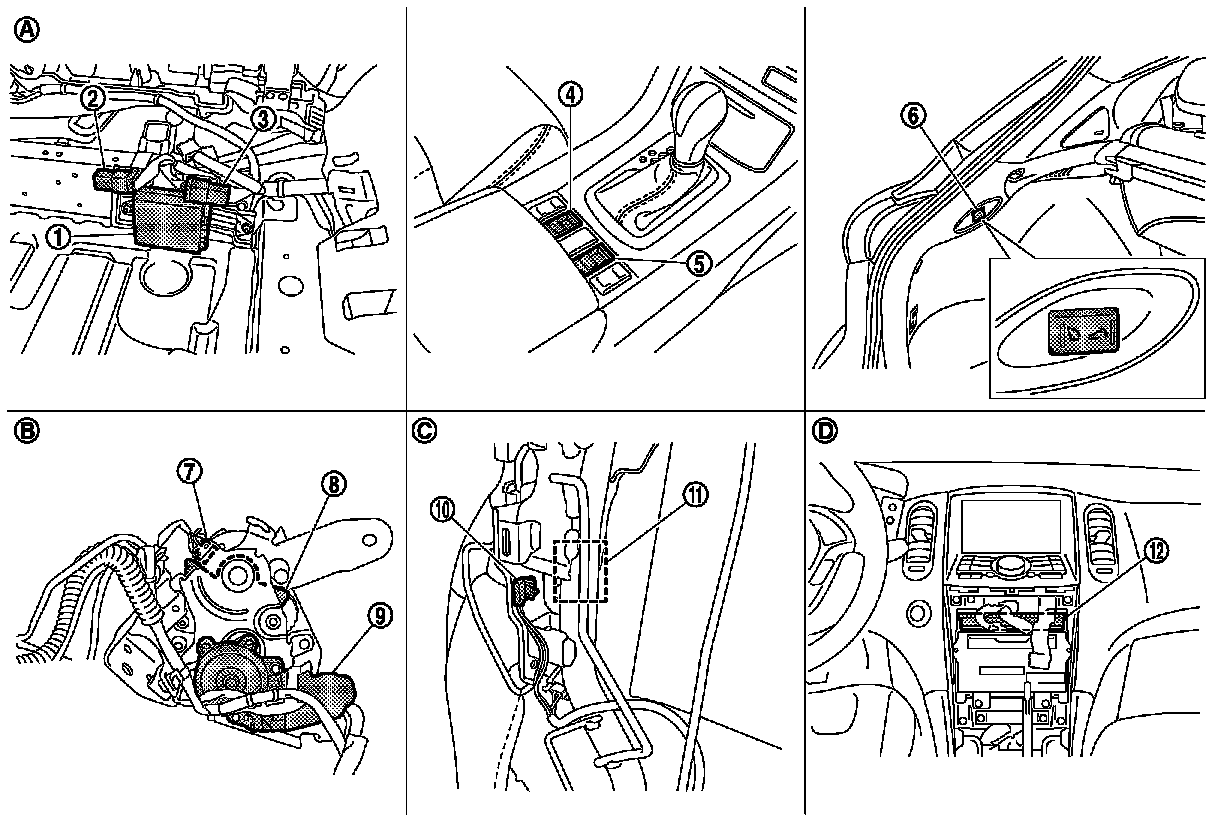 A
2
3
1
4
5
6
B
7
8
9
C
10
11
D
12