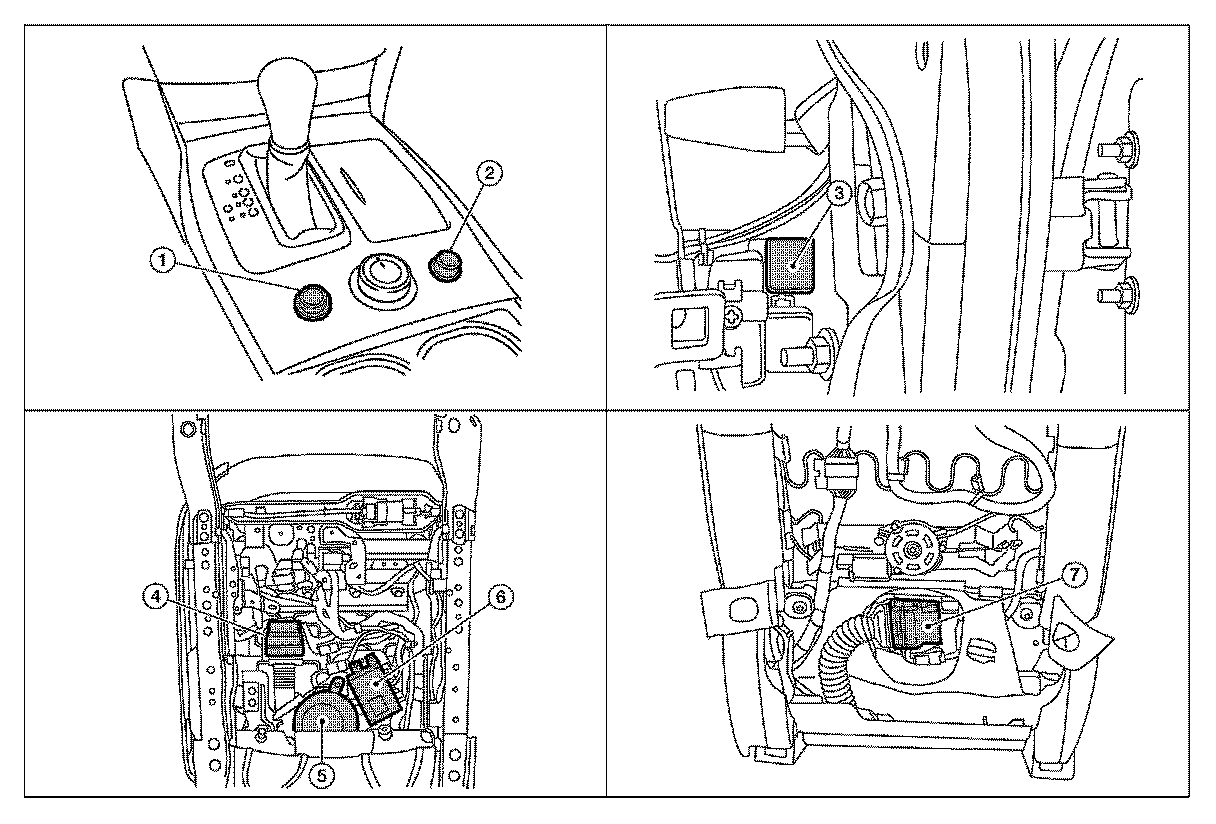 1
2
3
4
6
5
7