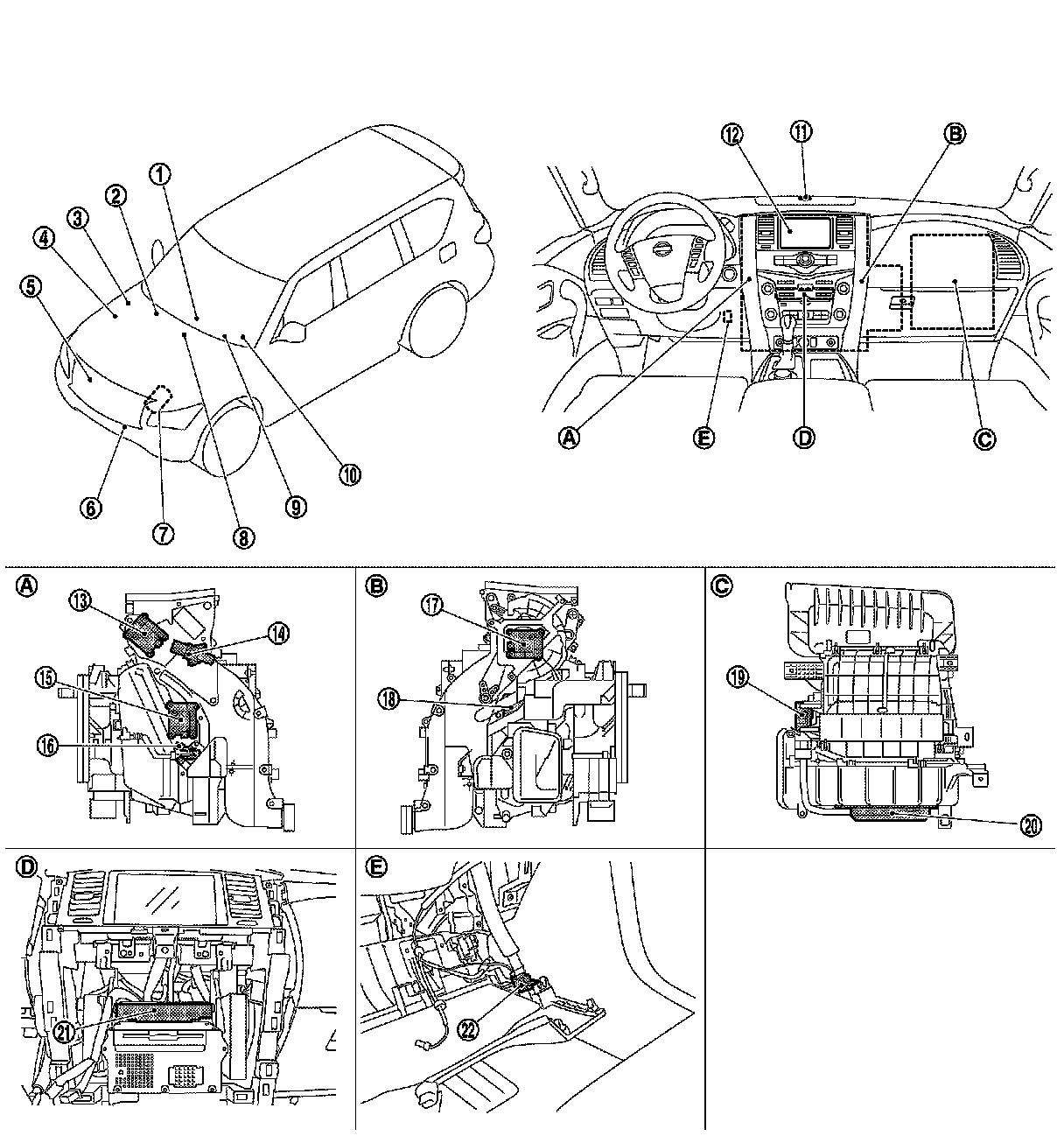 1
2
3
4
5
6
7
8
9
10
12
11
B
A
E
D
C
A
13
14
15
16
B
17
18
C
19
20
D
21
E
22