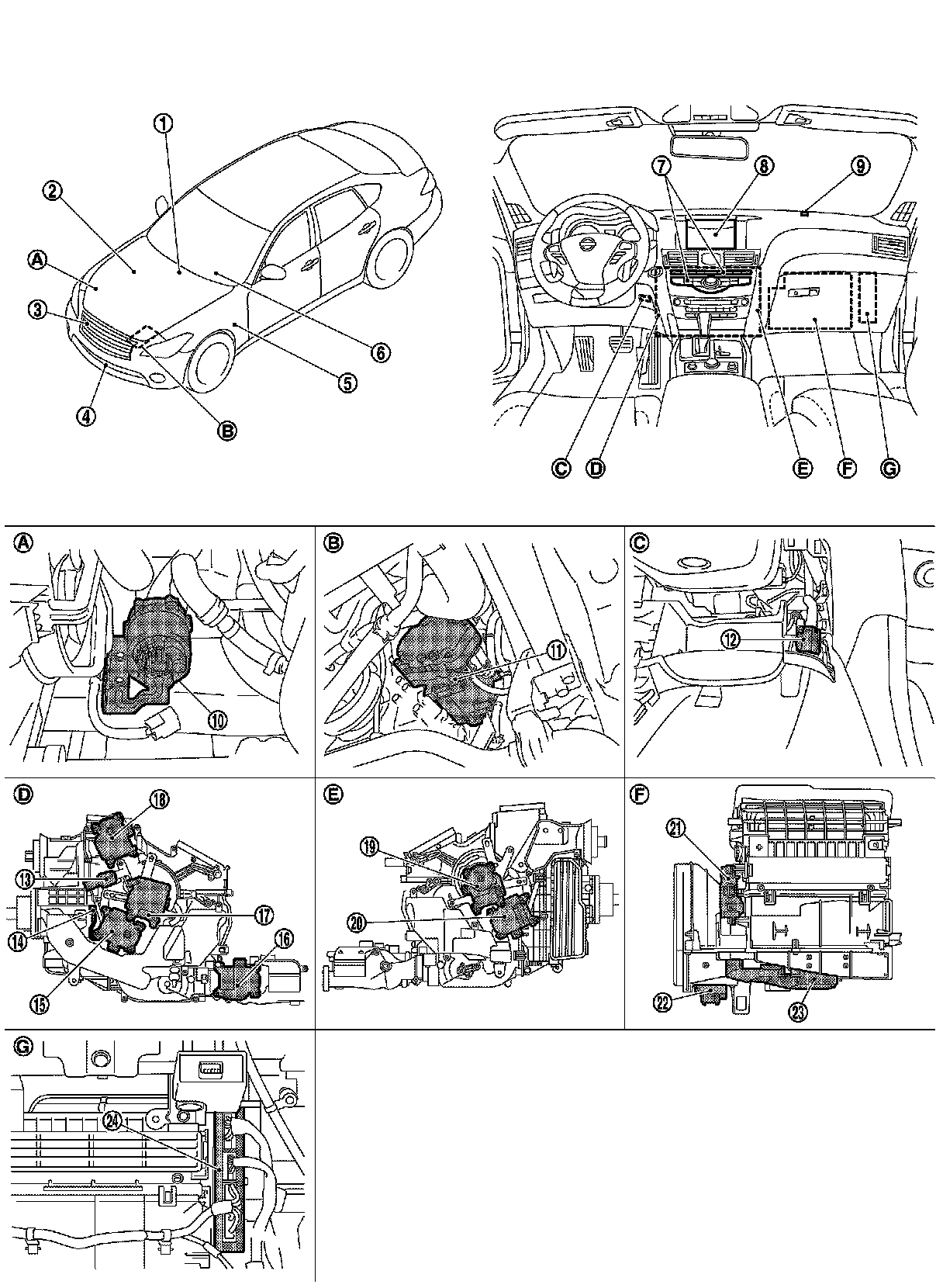 1
2
A
3
4
B
5
6
7
8
9
C
D
E
F
G
A
10
B
11
C
12
D
18
13
14
15
17
16
E
19
20
F
21
22
23
G
24