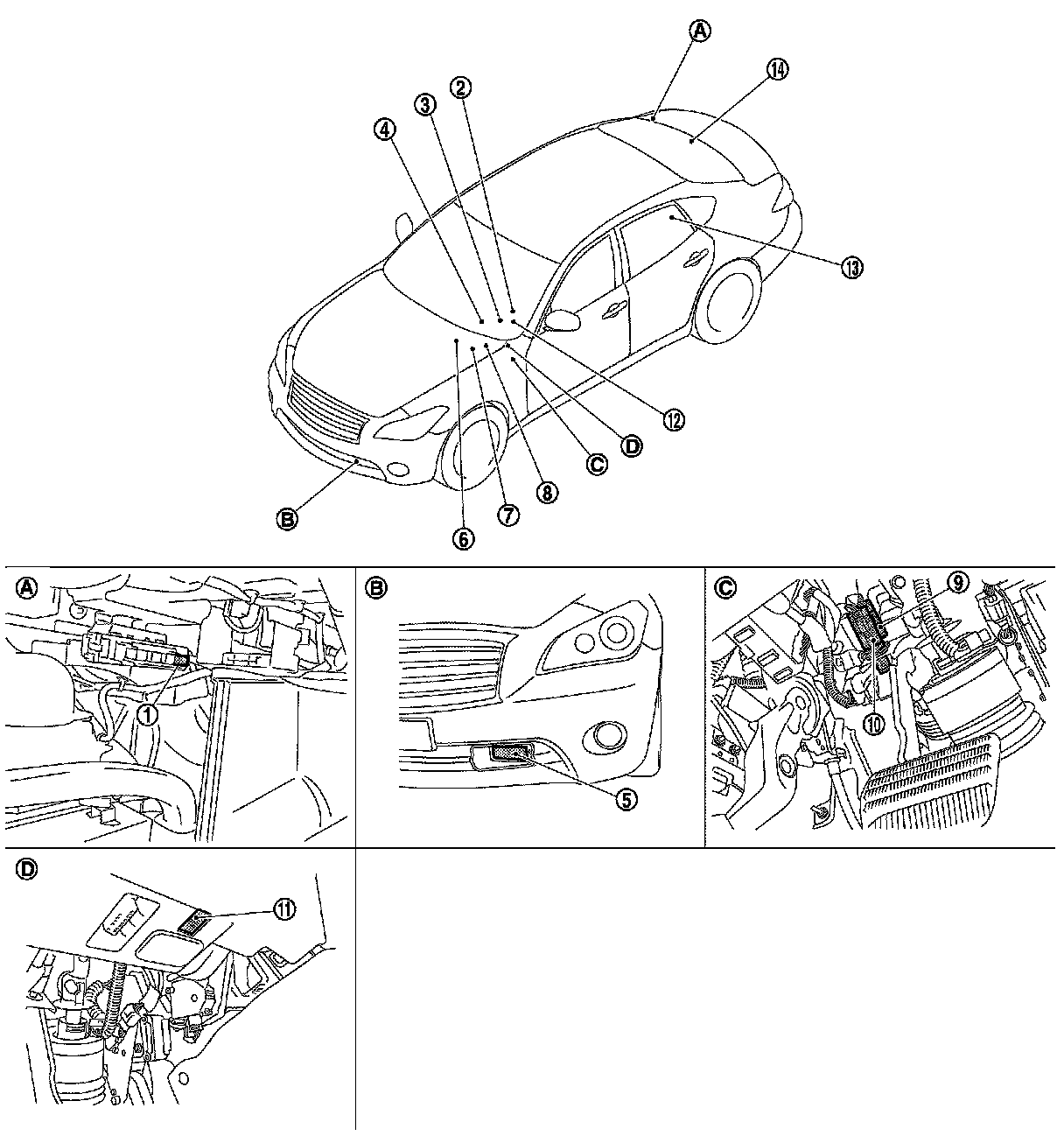 A
14
2
3
4
13
12
D
C
8
7
6
B
A
1
B
5
C
9
10
D
11