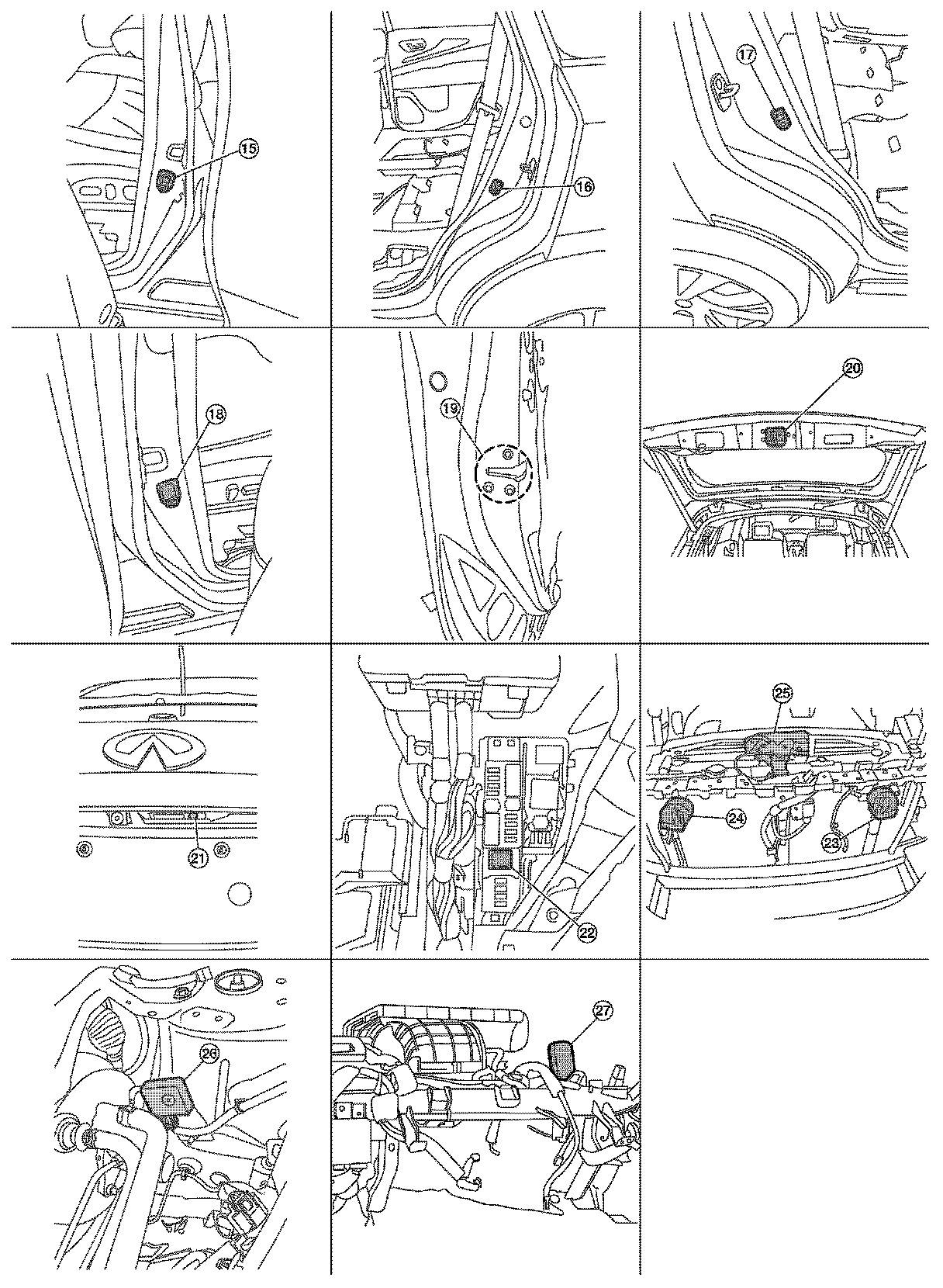 15

16

17

18

19

20

21

22

25

24

23

26

27