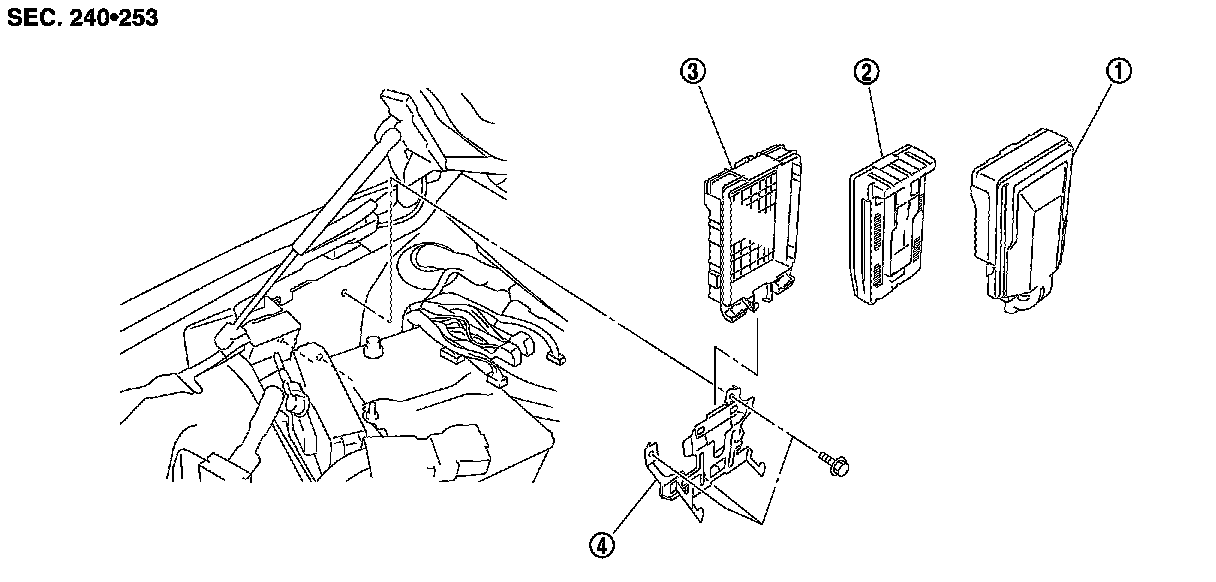 SEC. 240•253

③
②
①
④