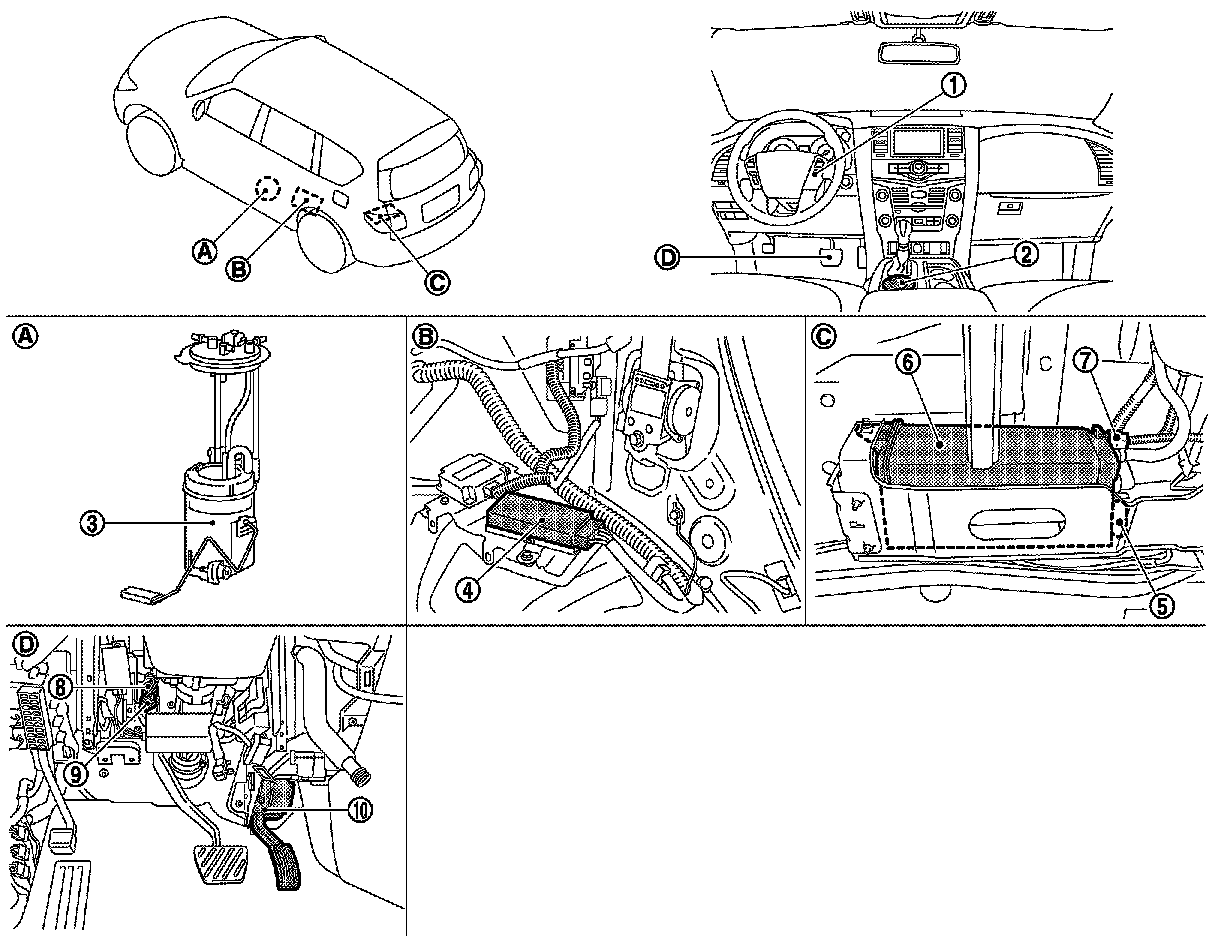 A
B
C
1
D
2
A
3
B
4
C
6
7
5
D
8
9
10