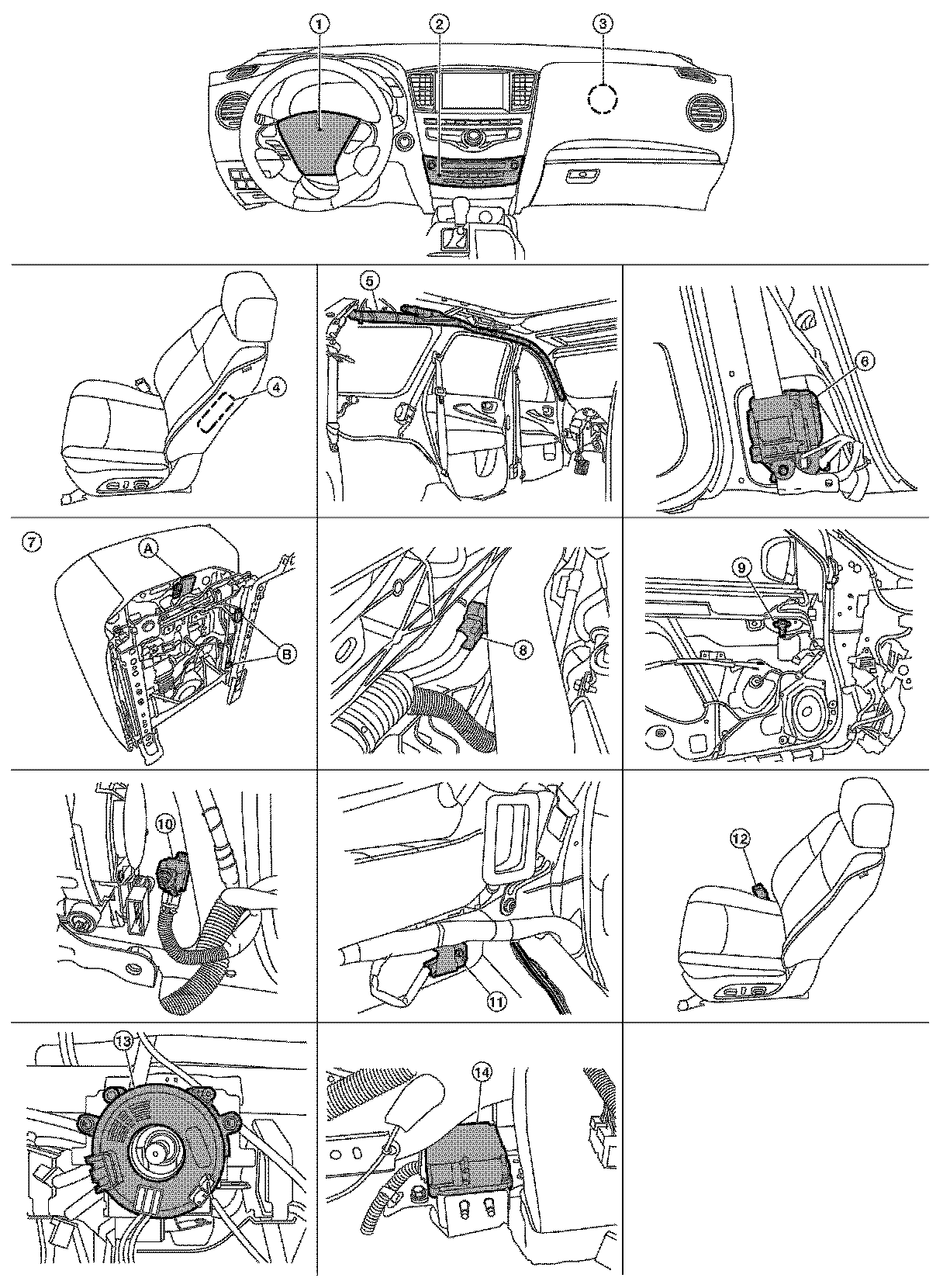 1
2
3
4
5
6
7
A
B
8
9
10
11
12
13
14