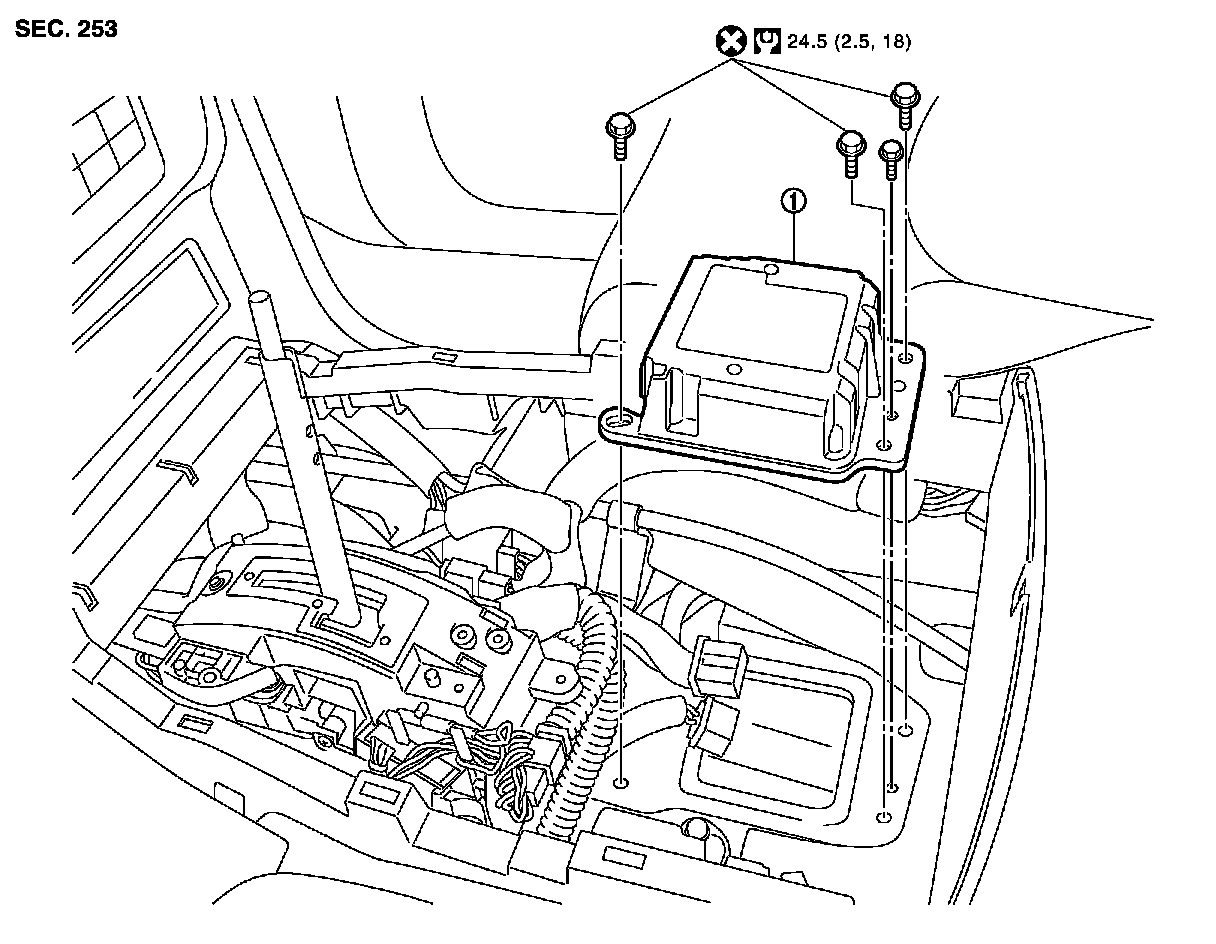 SEC. 253

24.5 (2.5, 18)

1