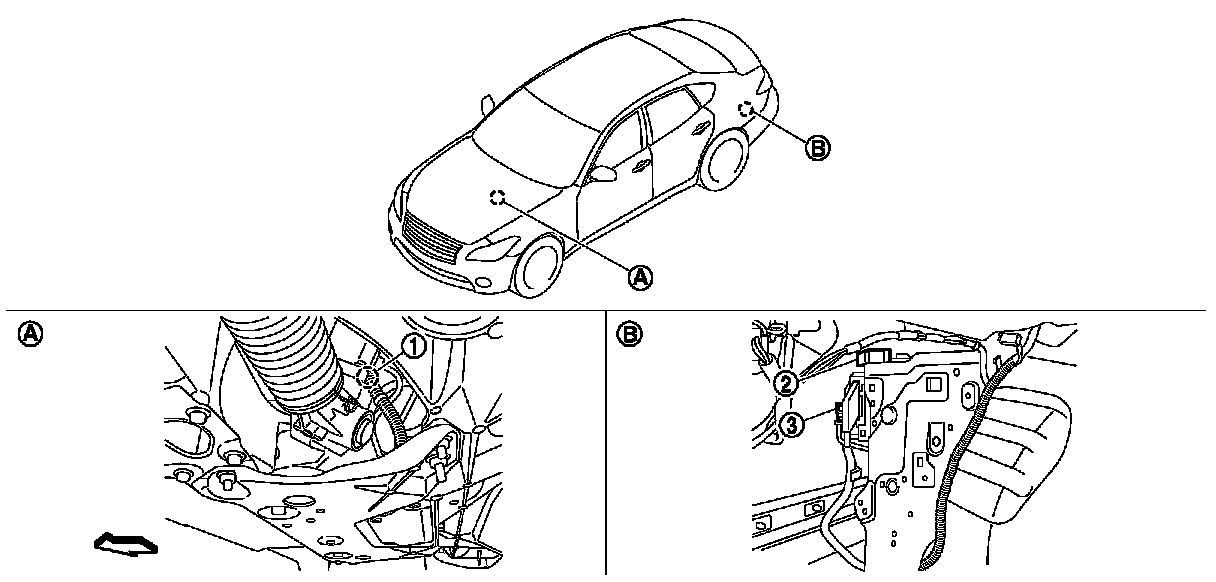 B

A

A

1

B

2

3