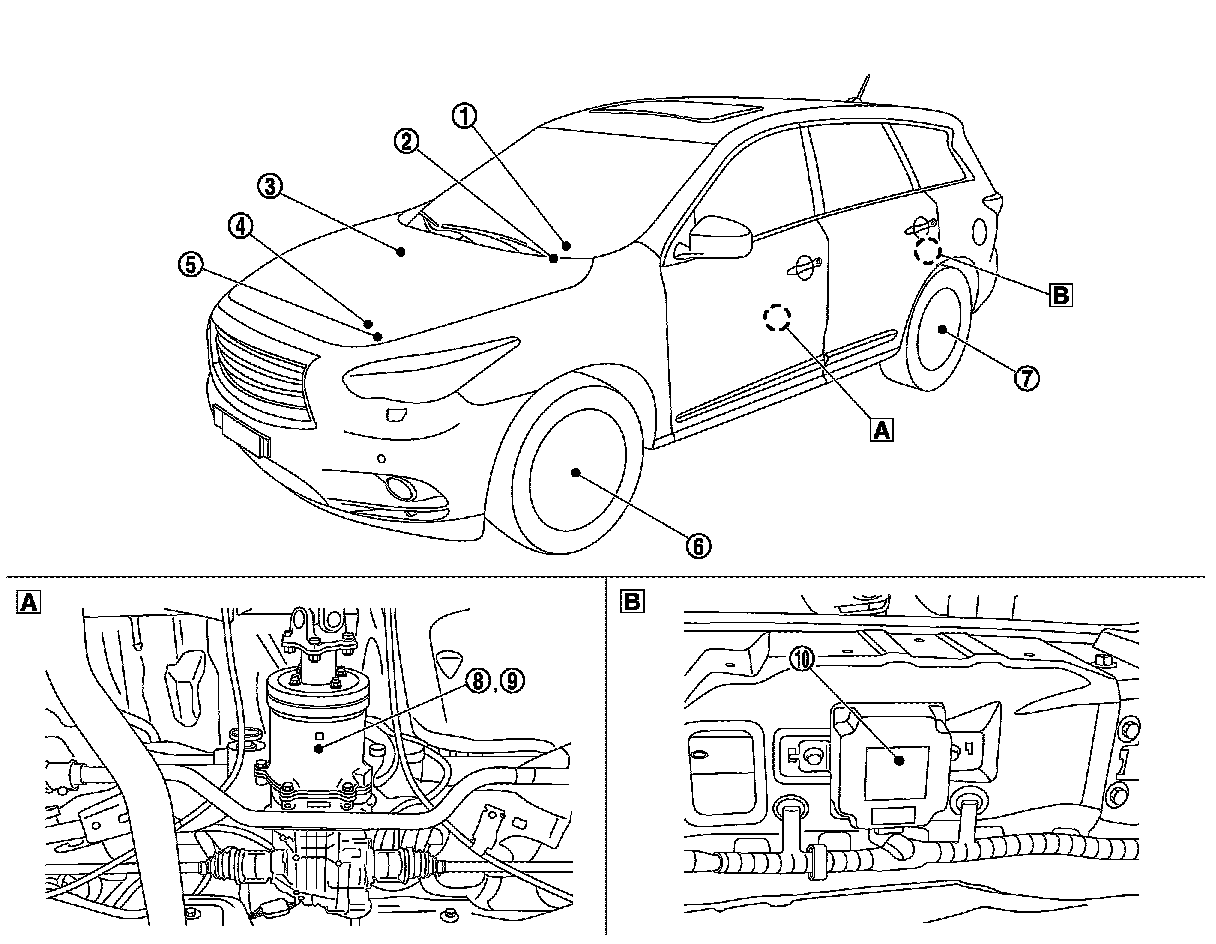 ①
②
③
④
⑤
B
⑦
A
⑥
A
⑧, ⑨
B
⑩