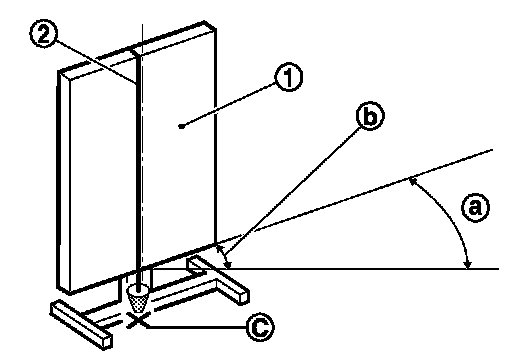 2
1
b
a
c