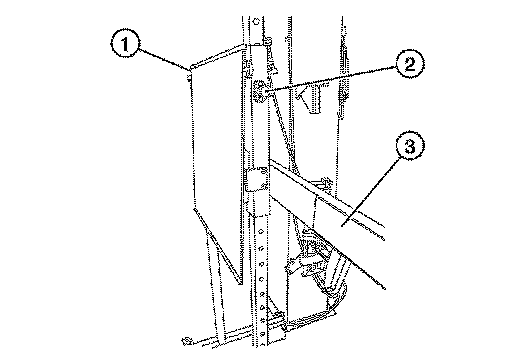 1
2
3