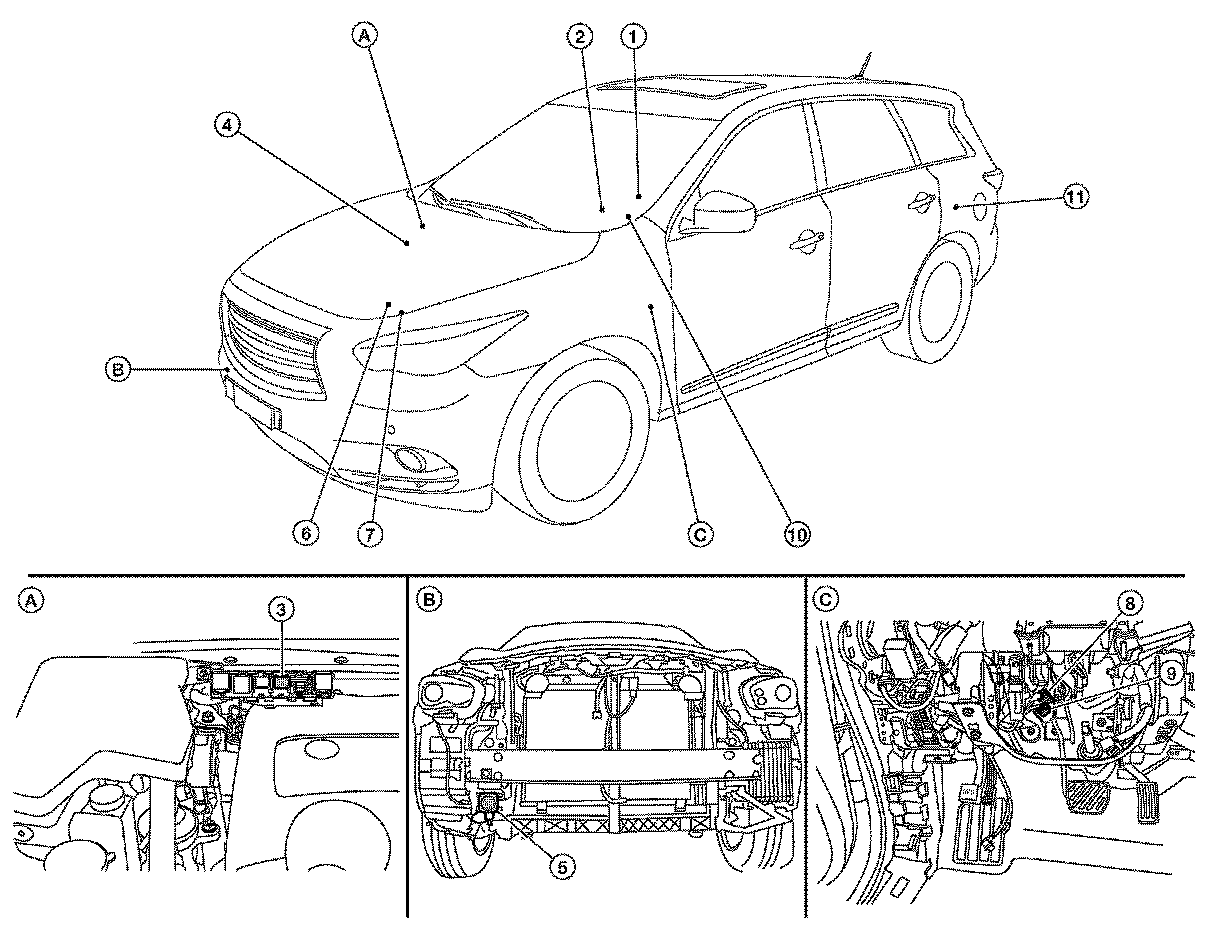 A
2
1
4
11
B
6
7
C
10
A
3
B
5
C
8
9