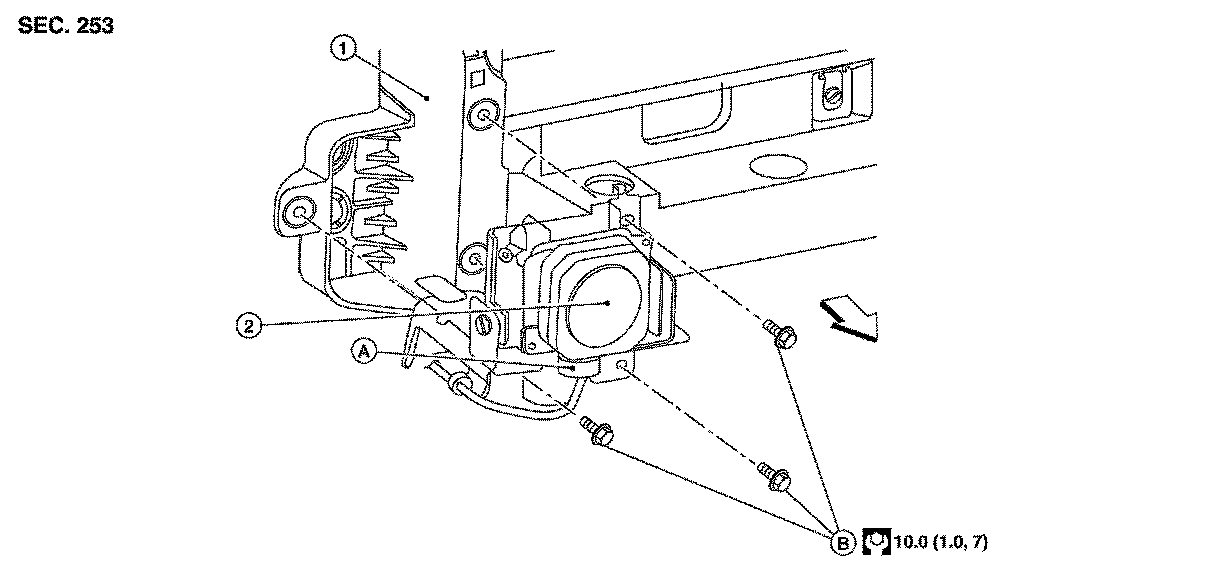 SEC. 253

1

2

A

B

10.0 (1.0, 7)