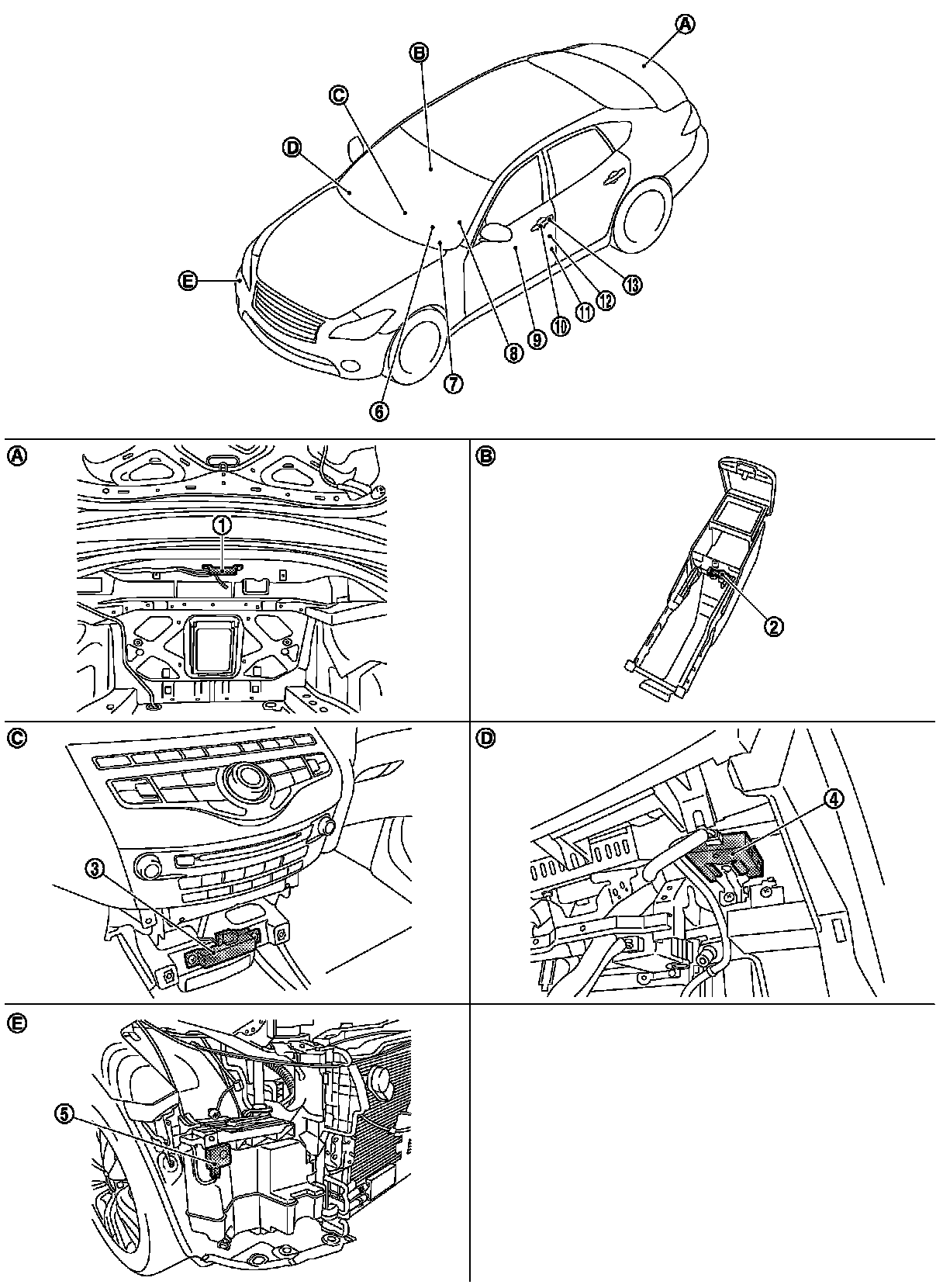 A
B
C
D
E
6
7
8
9
10
11
12
13

A
1

B
2

C
3

D
4

E
5