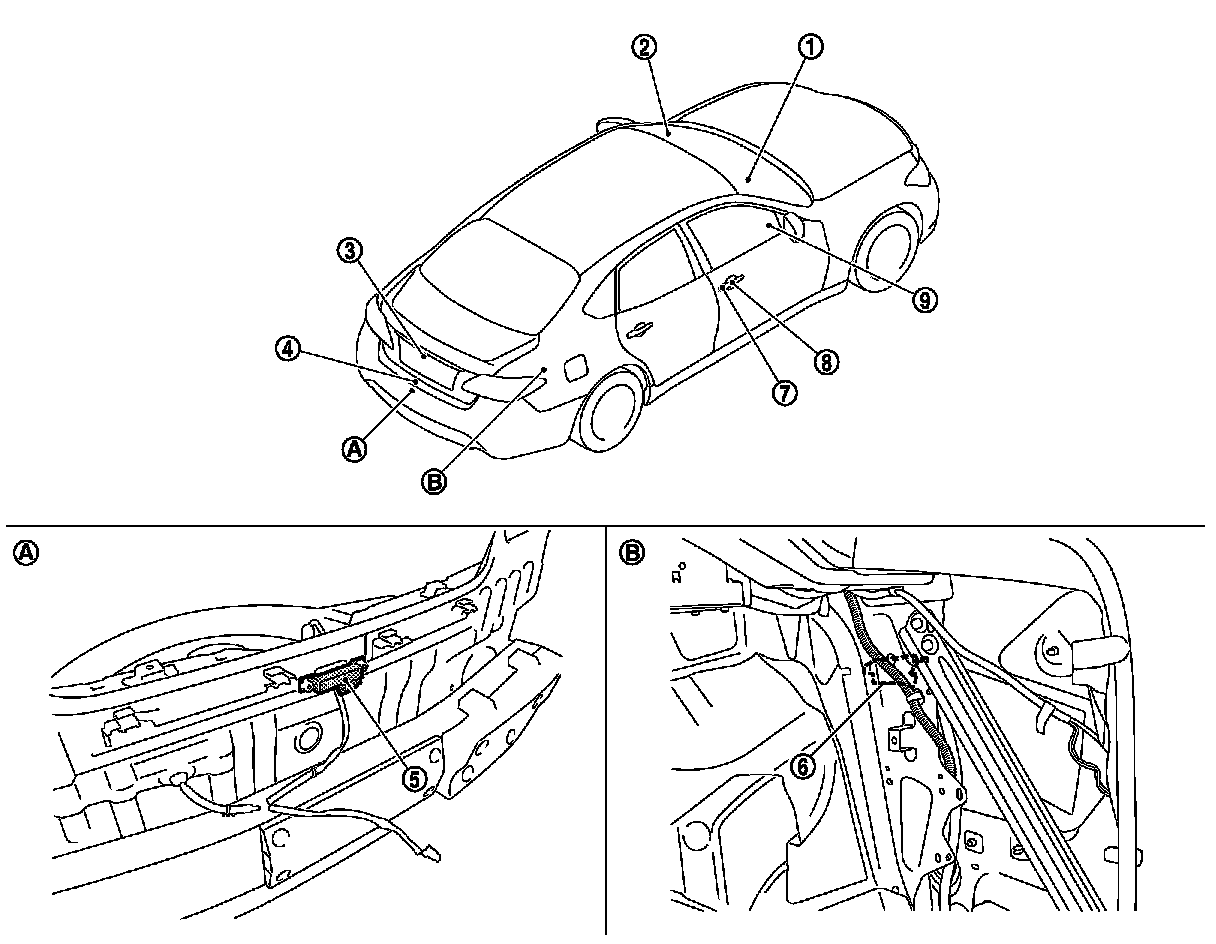 2
1
3
4
9
8
7
A
B
A
5
B
6