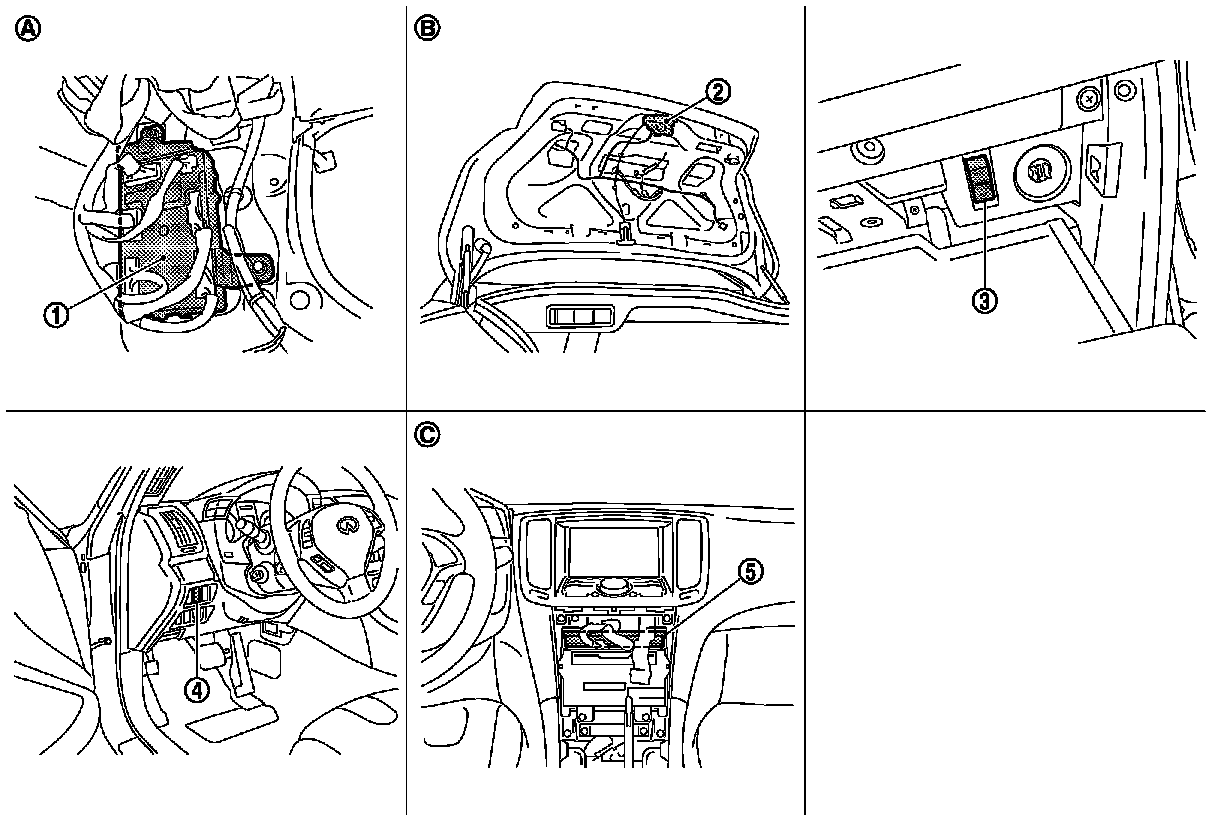 Ⓐ
①
Ⓑ
②
③
④
Ⓒ
⑤