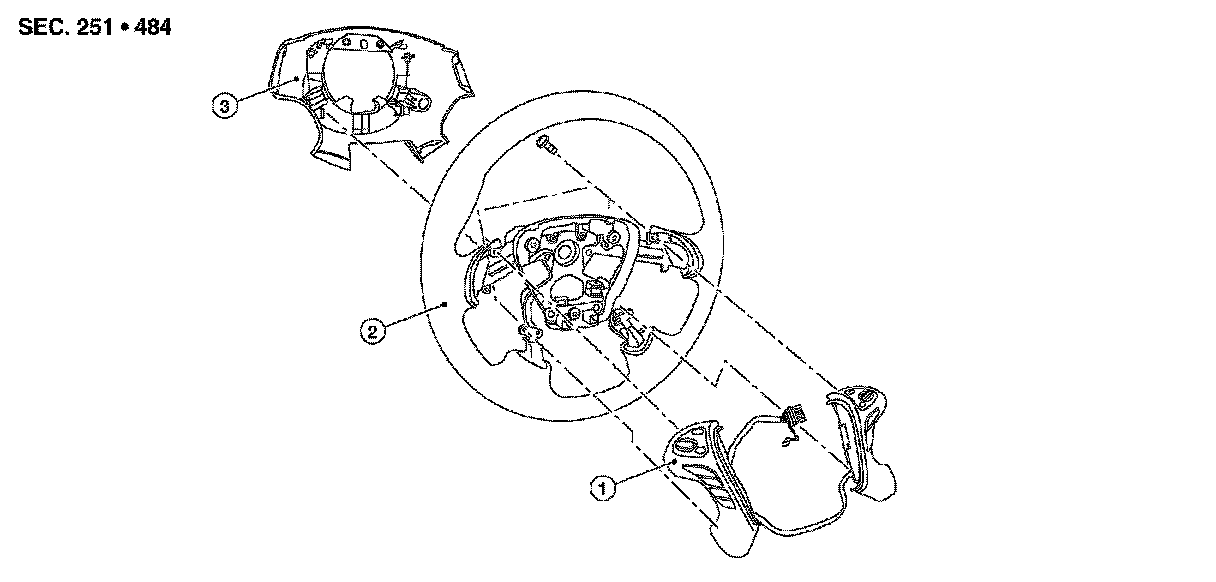 SEC. 251 • 484

3

2

1