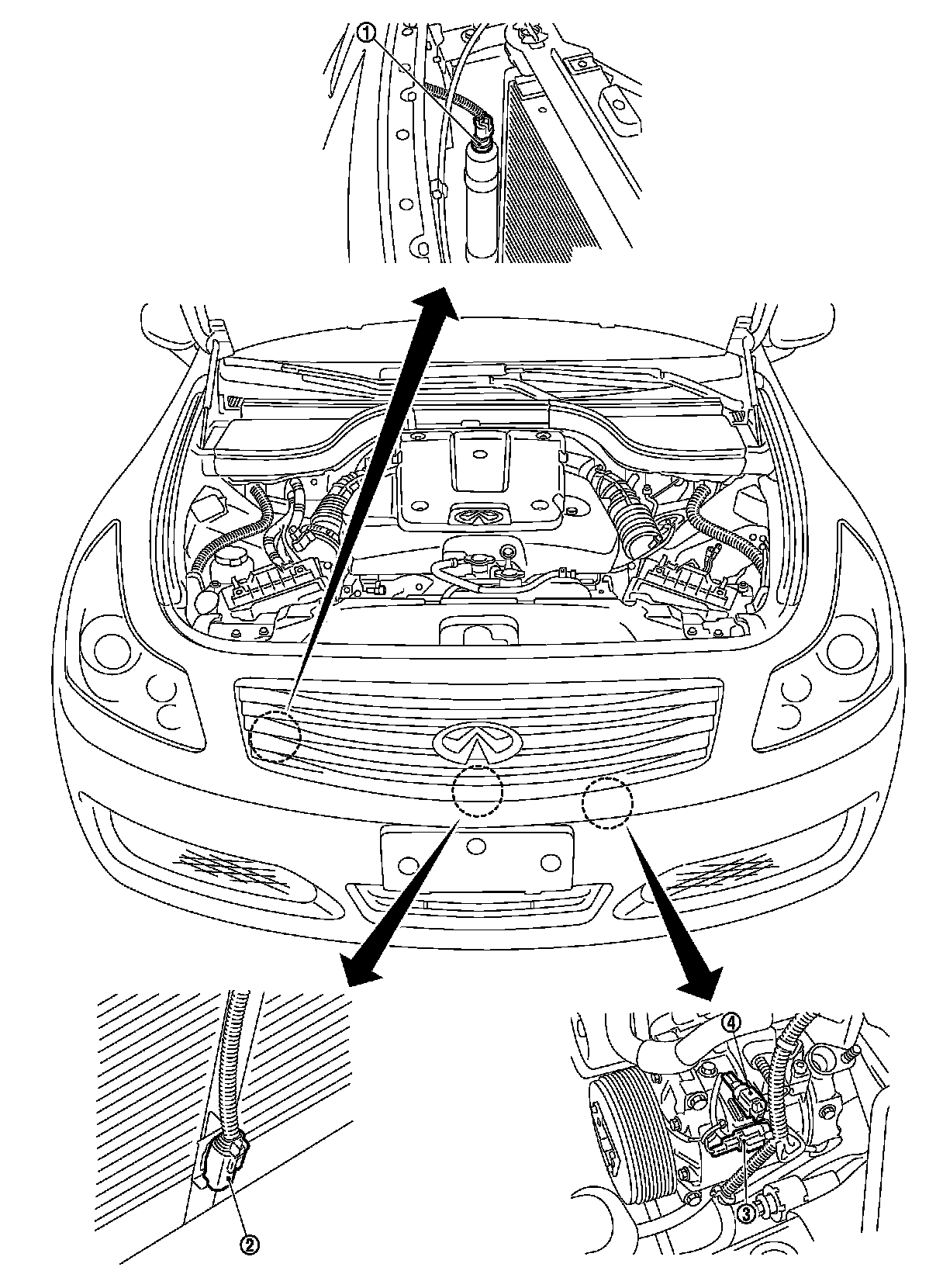 ①
②
④
③