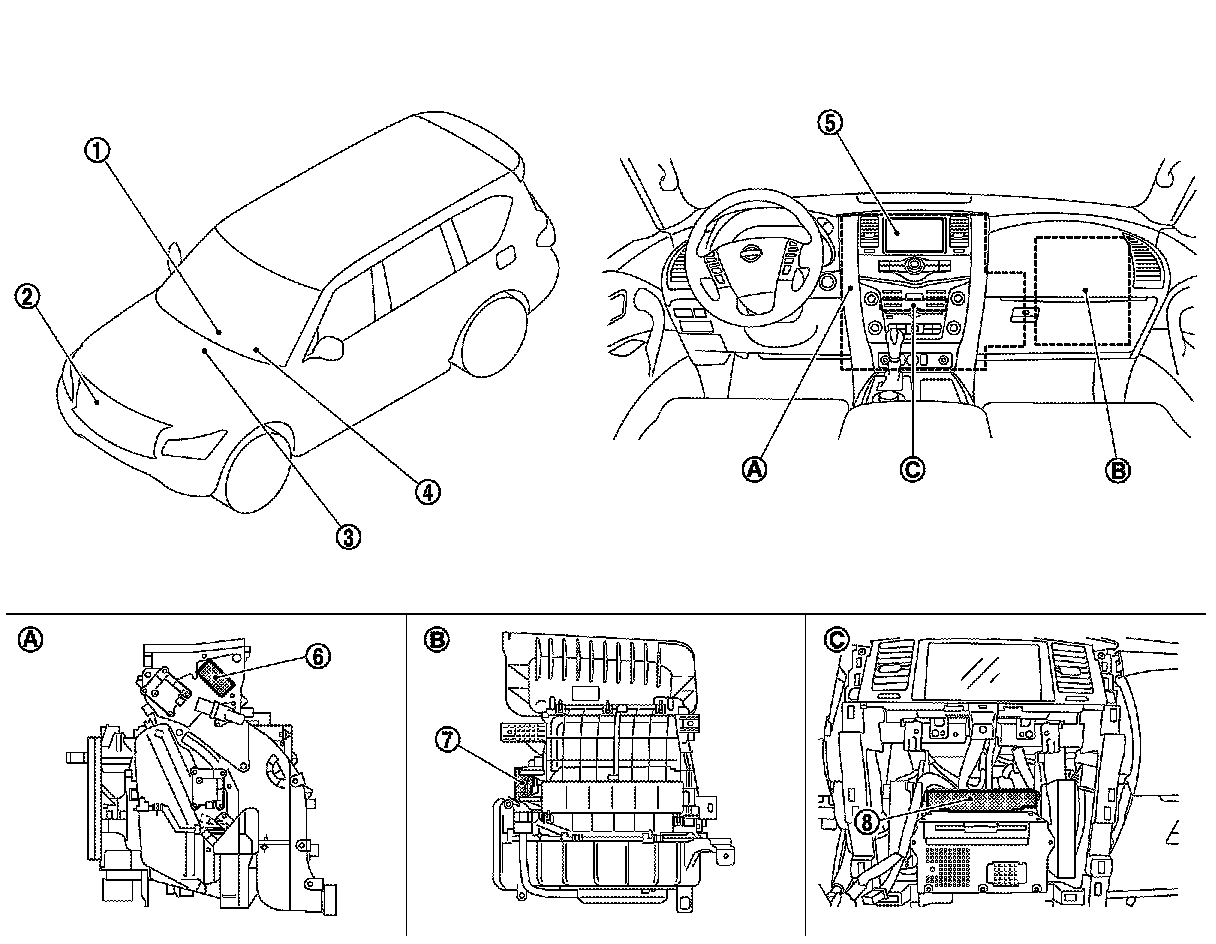 ①
②
③
④
⑤
Ⓐ
Ⓒ
Ⓑ
Ⓐ
⑥
Ⓑ
⑦
Ⓒ
⑧