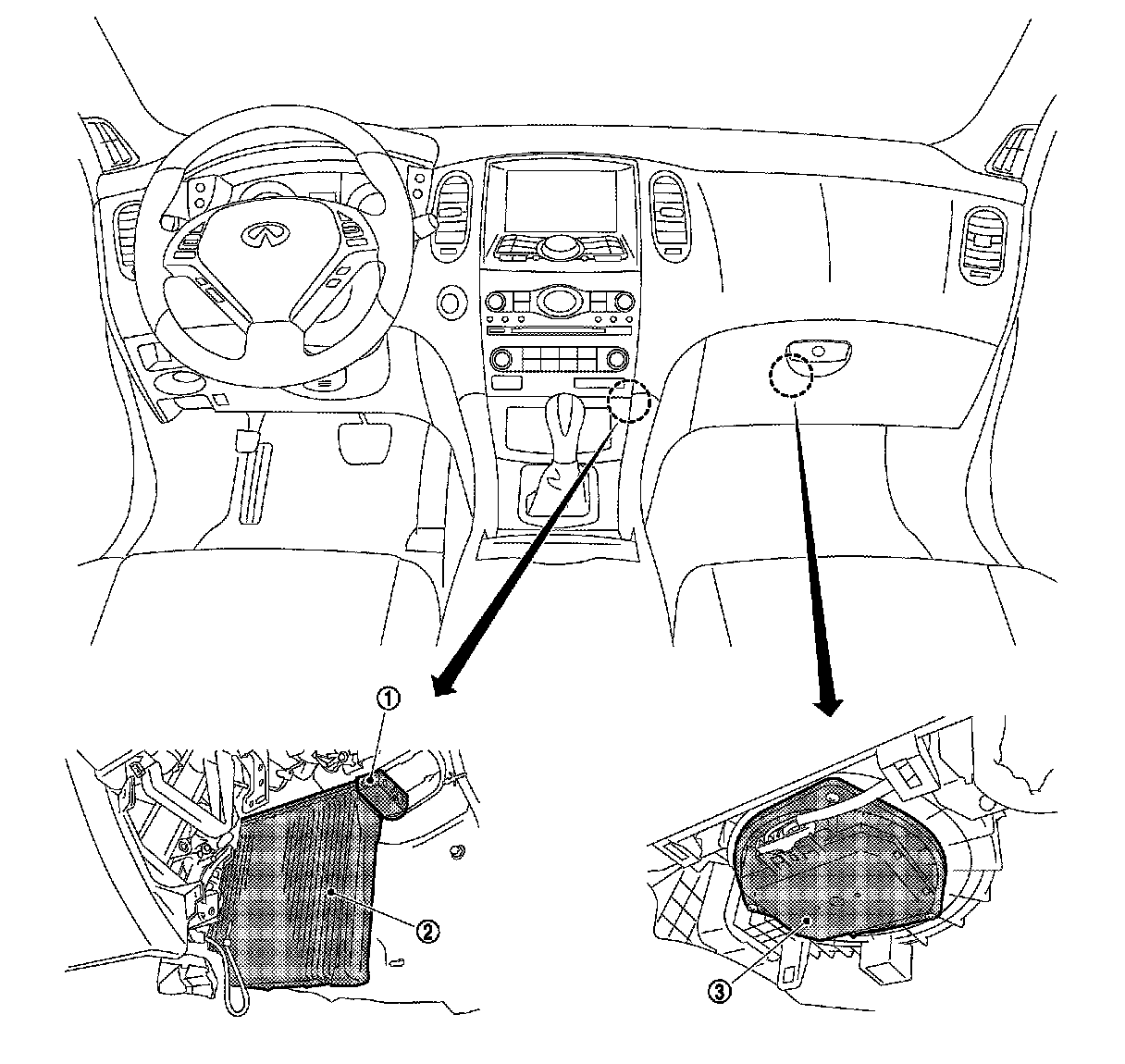 ①
②
③