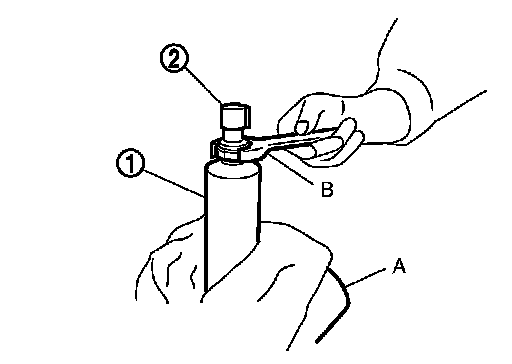 2
1
B
A