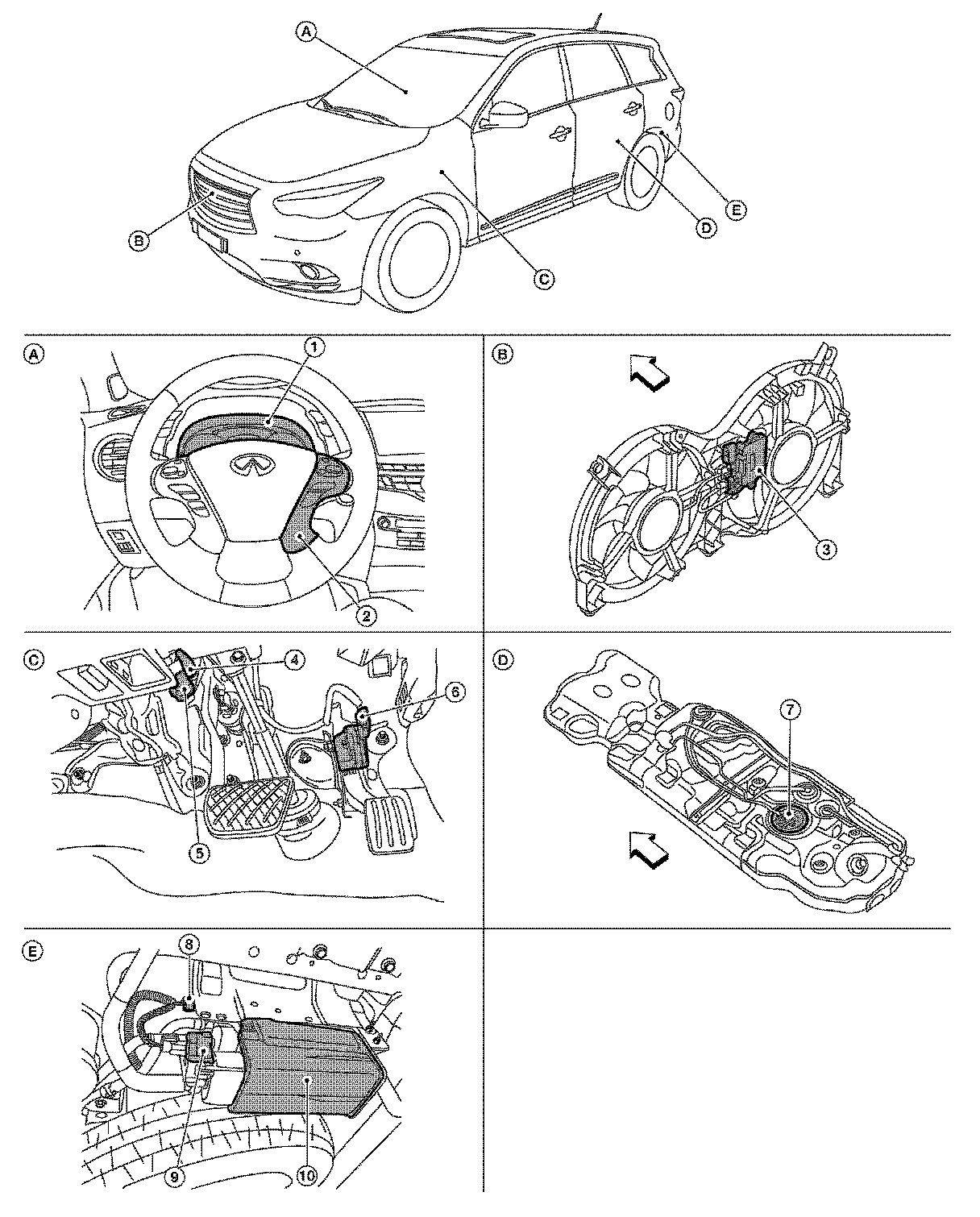 A
B
C
D
E

A
1
2

B
3

C
4
5
6

D
7

E
8
9
10