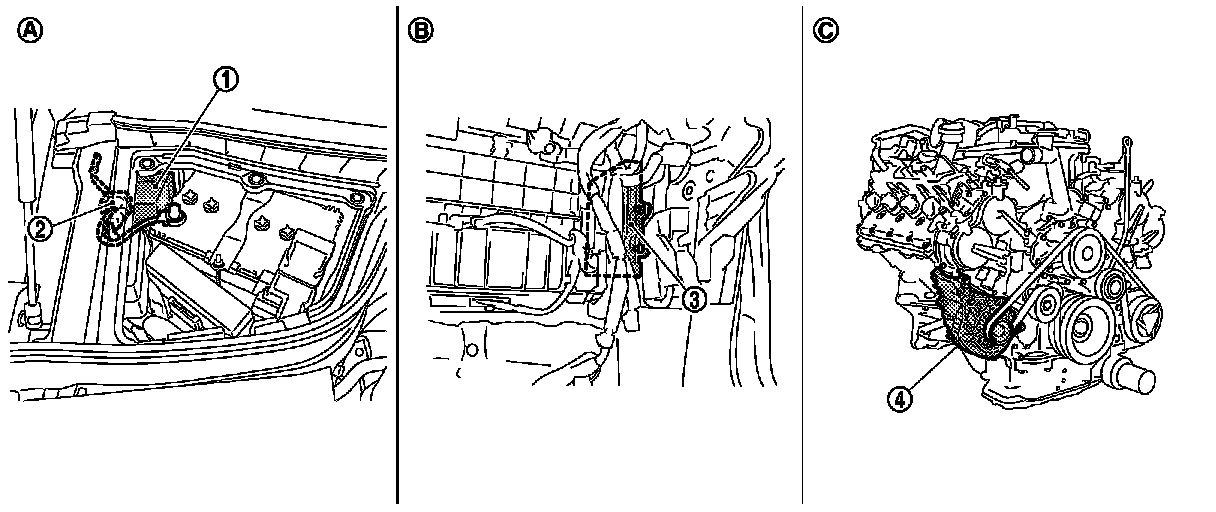 Ⓐ
①
②
Ⓑ
③
Ⓒ
④