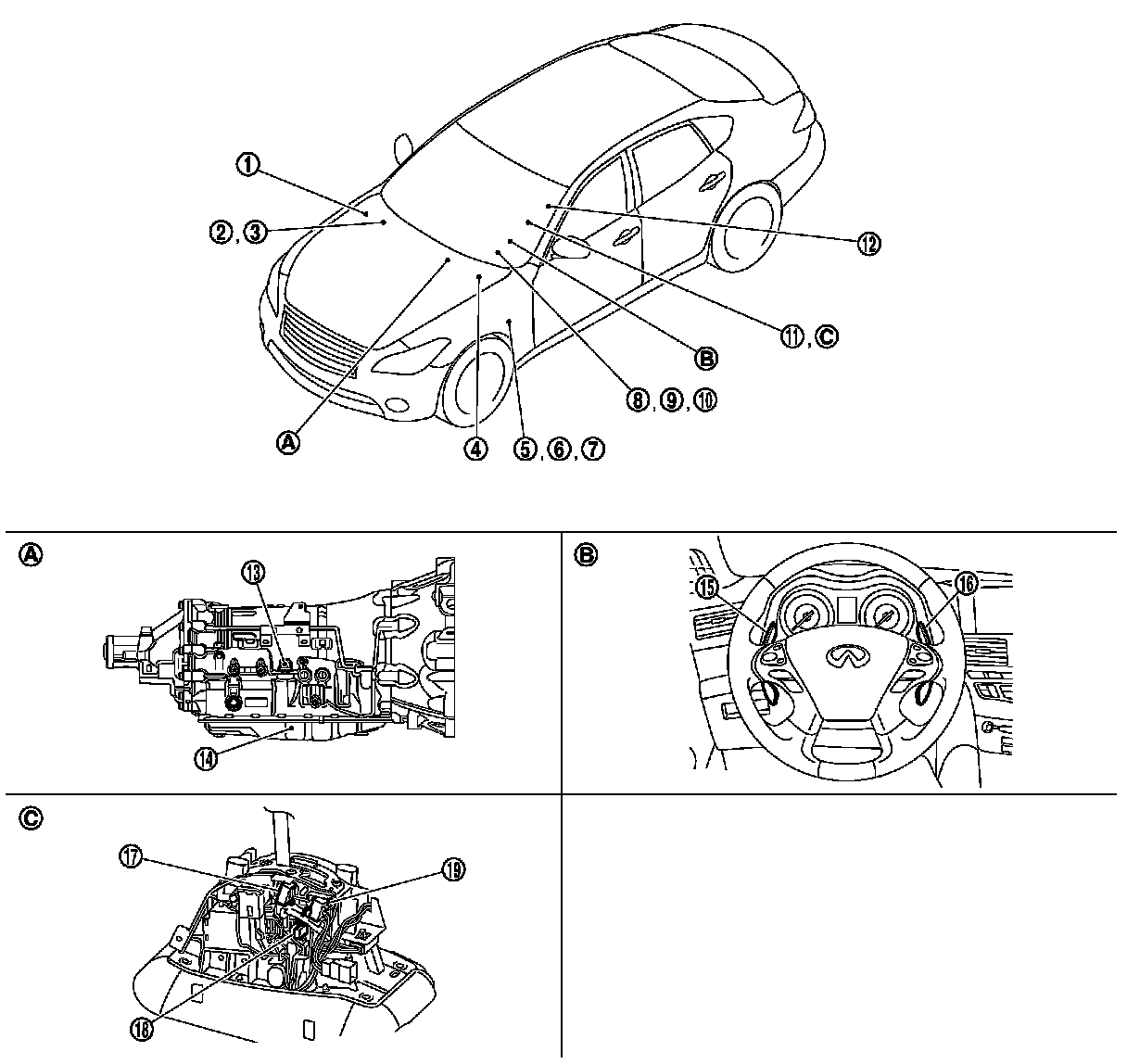 1
2, 3
12
11, C
B
8, 9, 10
A
4
5, 6, 7

A
13
14

B
15
16

C
17
19
18