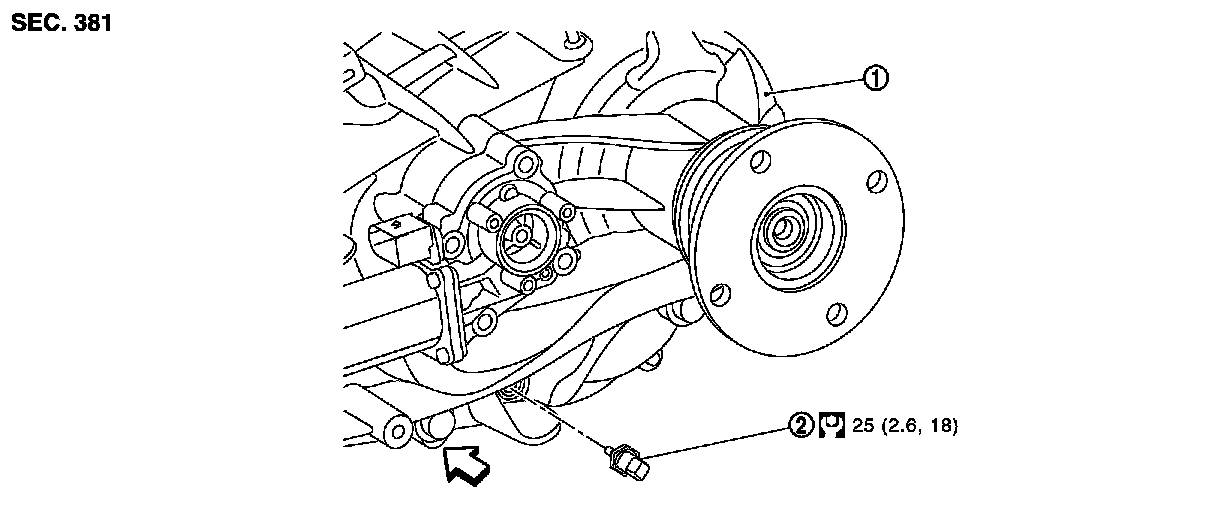 SEC. 381

①

② 25 (2.6, 18)