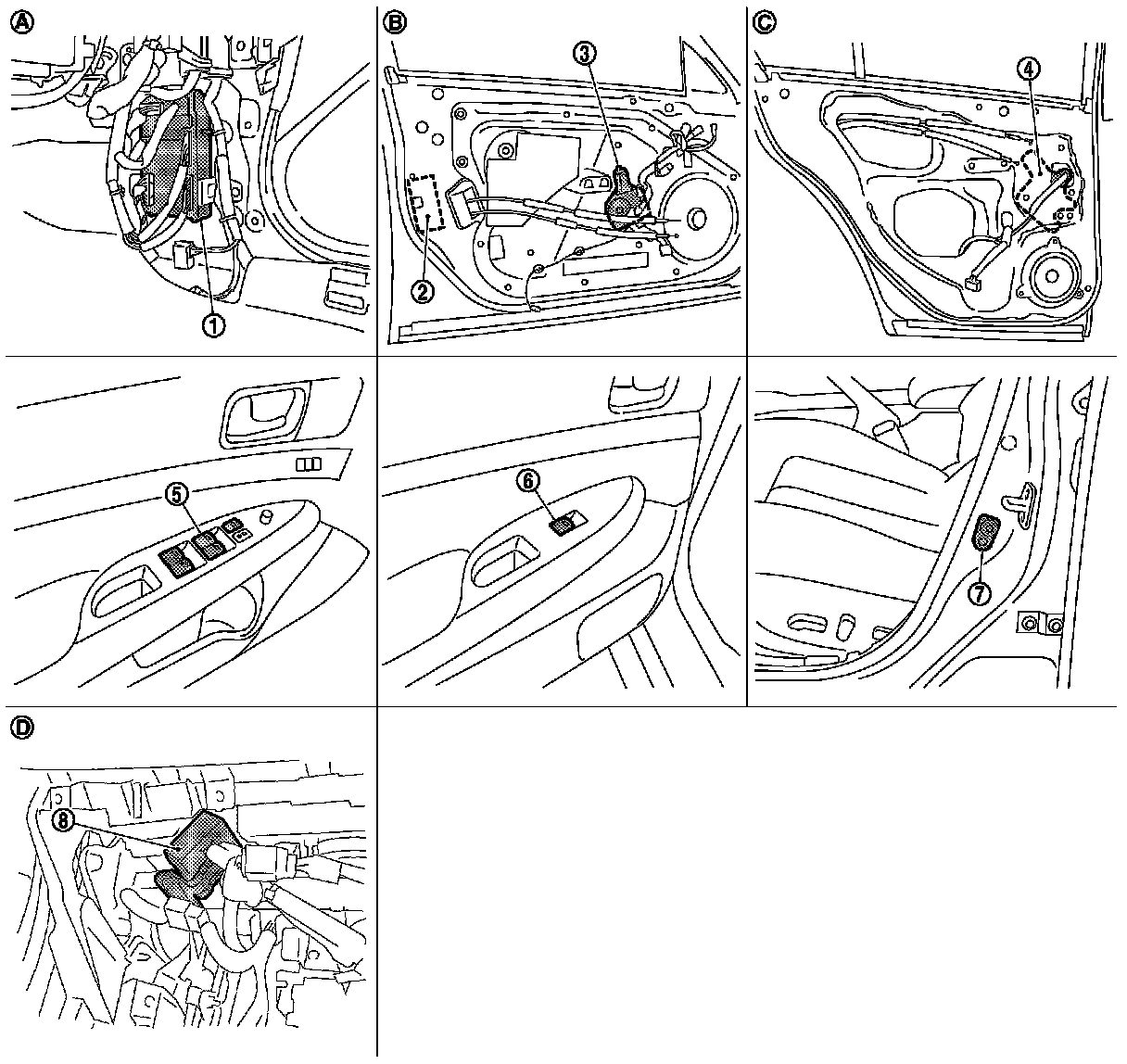 A
1
B
3
2
C
4
5
6
7
D
8