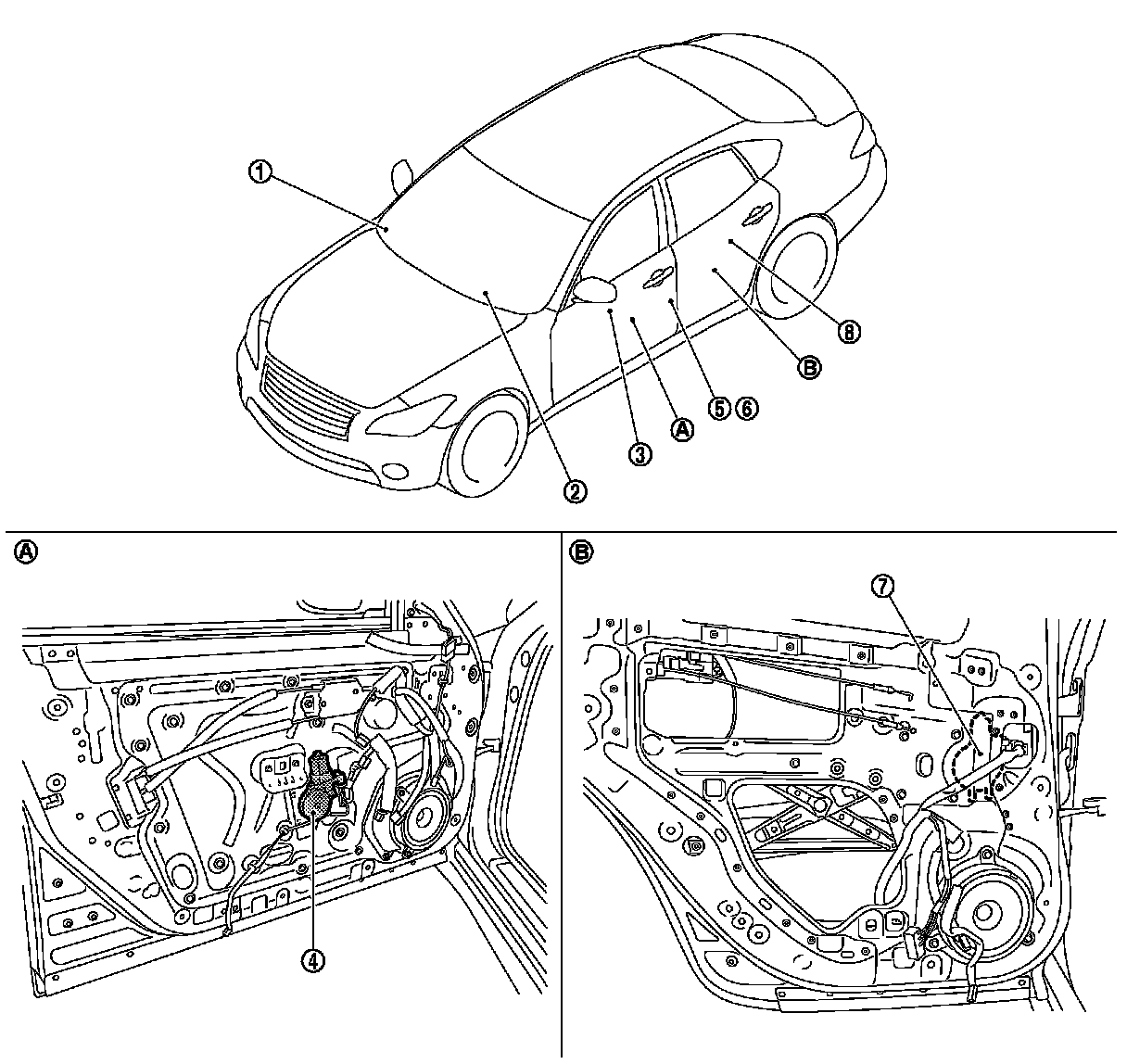 1
2
3
A
5 6
B
8

A
4

B
7