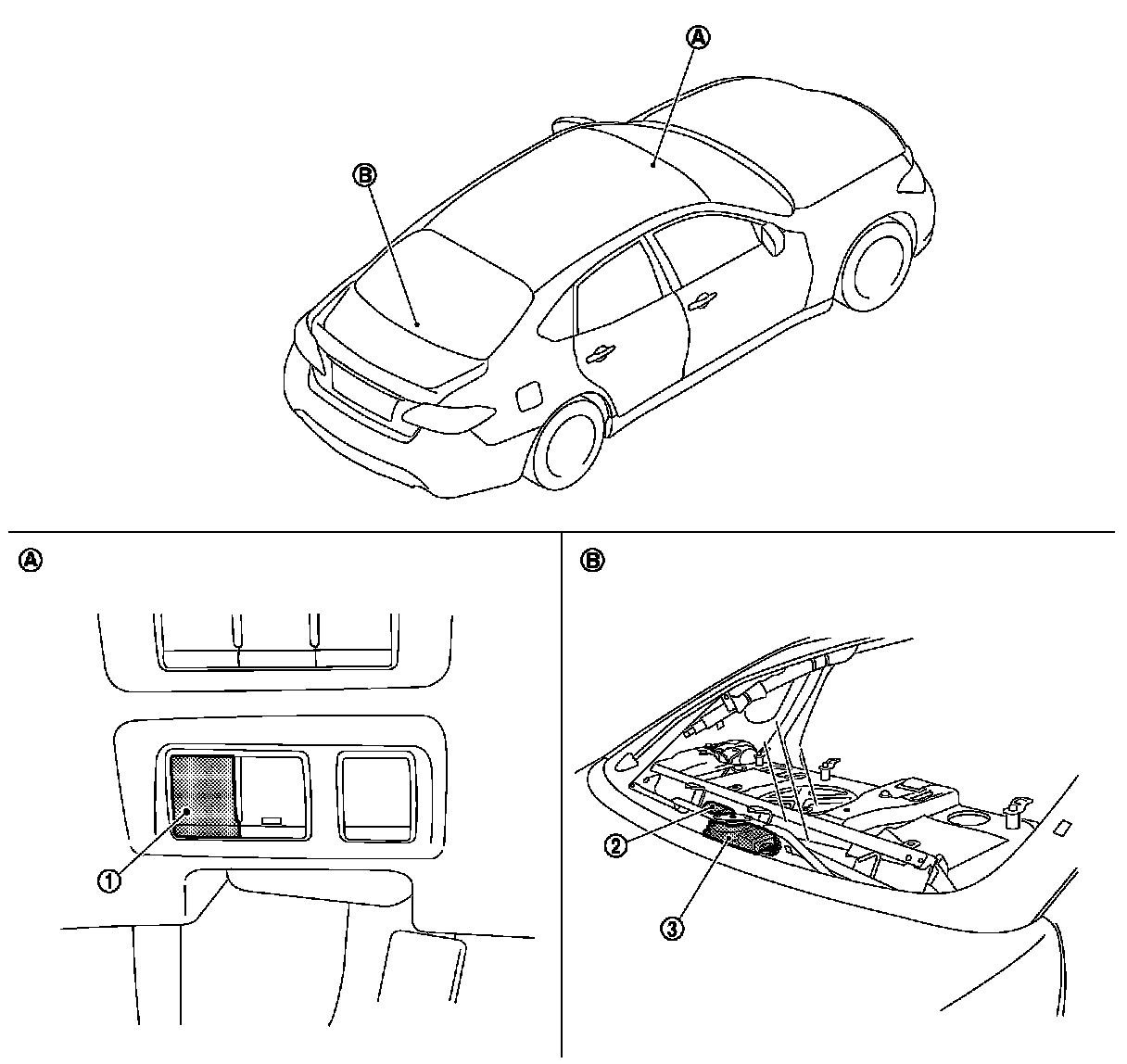 A
B
A
1
B
2
3