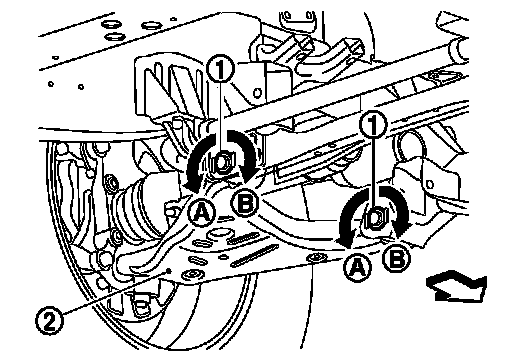 1
1
A
B
A
B
2