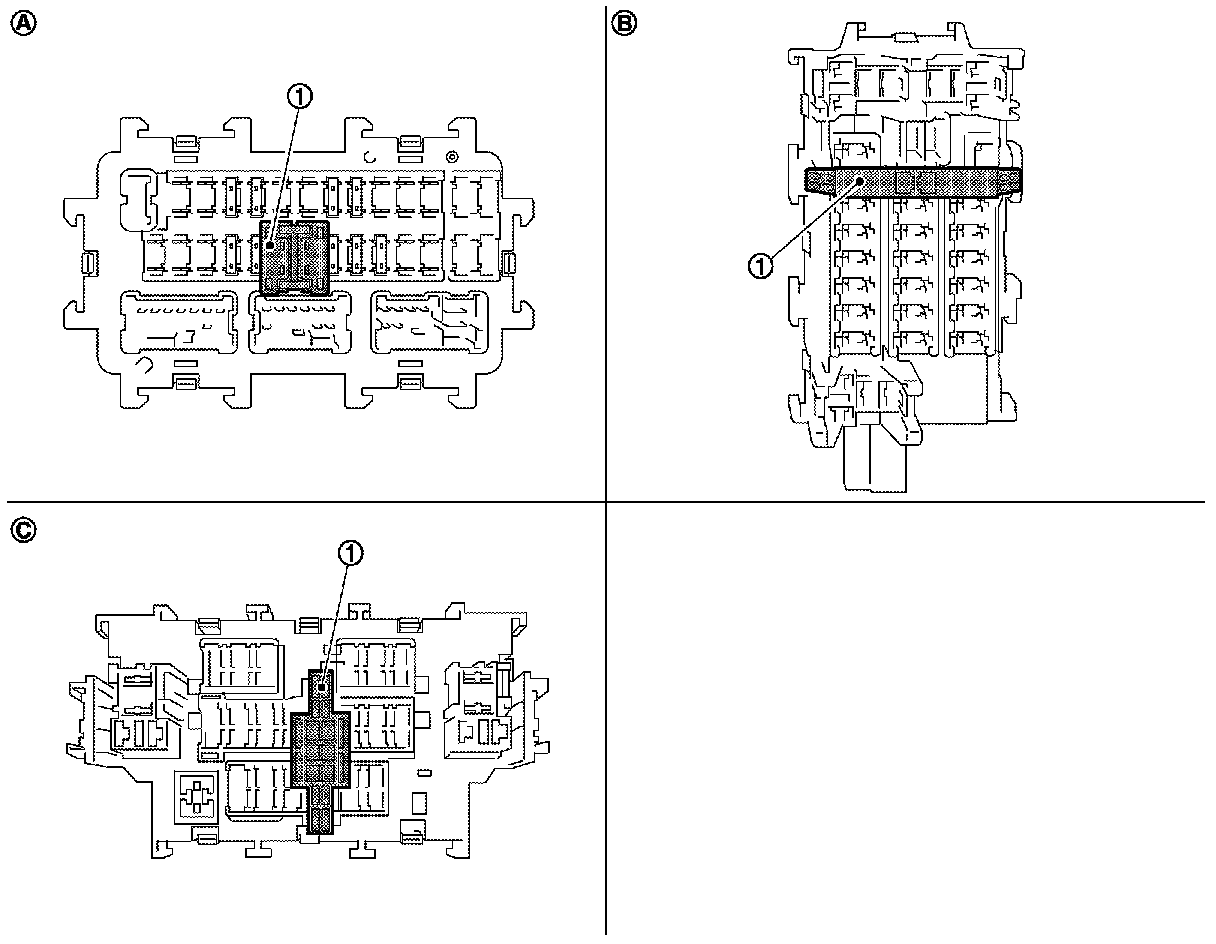 Ⓐ
①

Ⓑ
①

Ⓒ
①