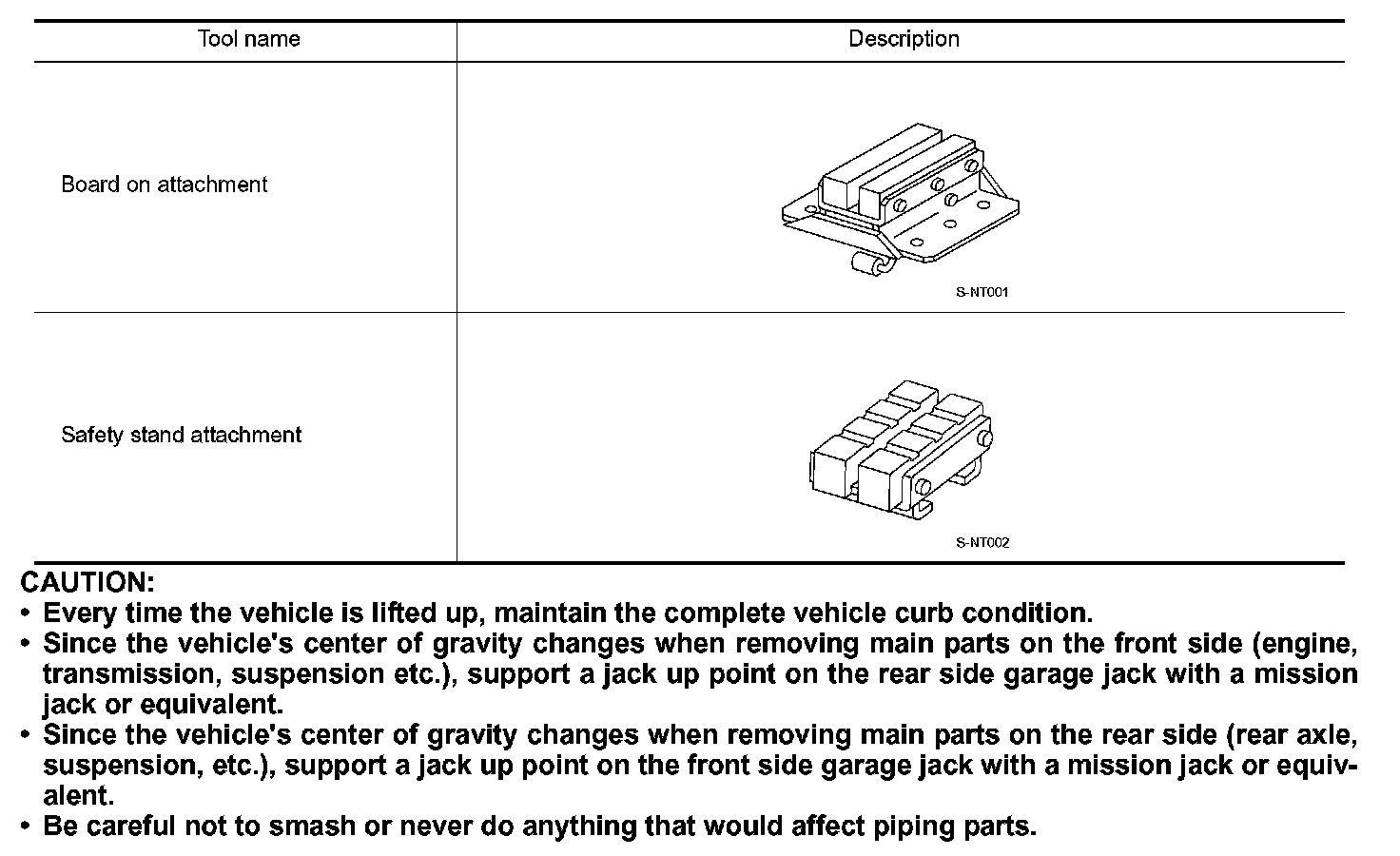 | Tool name | Description |
|---|---|
| Board on attachment | S-NT001 |
| Safety stand attachment | S-NT002 |

CAUTION:
• Every time the vehicle is lifted up, maintain the complete vehicle curb condition.
• Since the vehicle's center of gravity changes when removing main parts on the front side (engine, transmission, suspension etc.), support a jack up point on the rear side garage jack with a mission jack or equivalent.
• Since the vehicle's center of gravity changes when removing main parts on the rear side (rear axle, suspension, etc.), support a jack up point on the front side garage jack with a mission jack or equivalent.
• Be careful not to smash or never do anything that would affect piping parts.