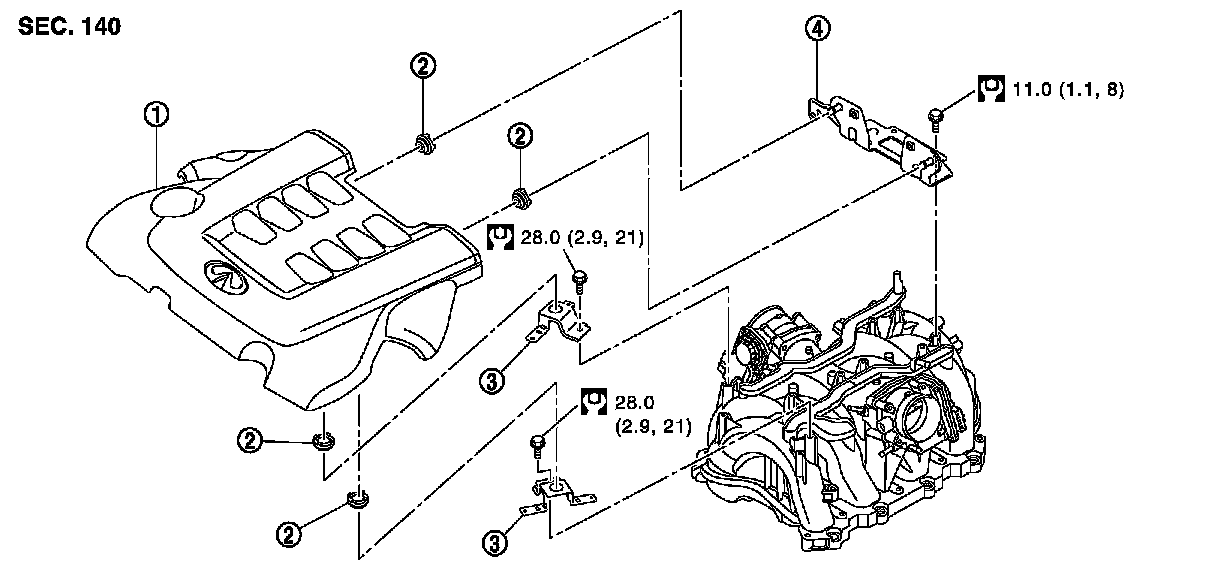 SEC. 140

2

4

11.0 (1.1, 8)

1

2

28.0 (2.9, 21)

3

28.0 (2.9, 21)

2

2

3