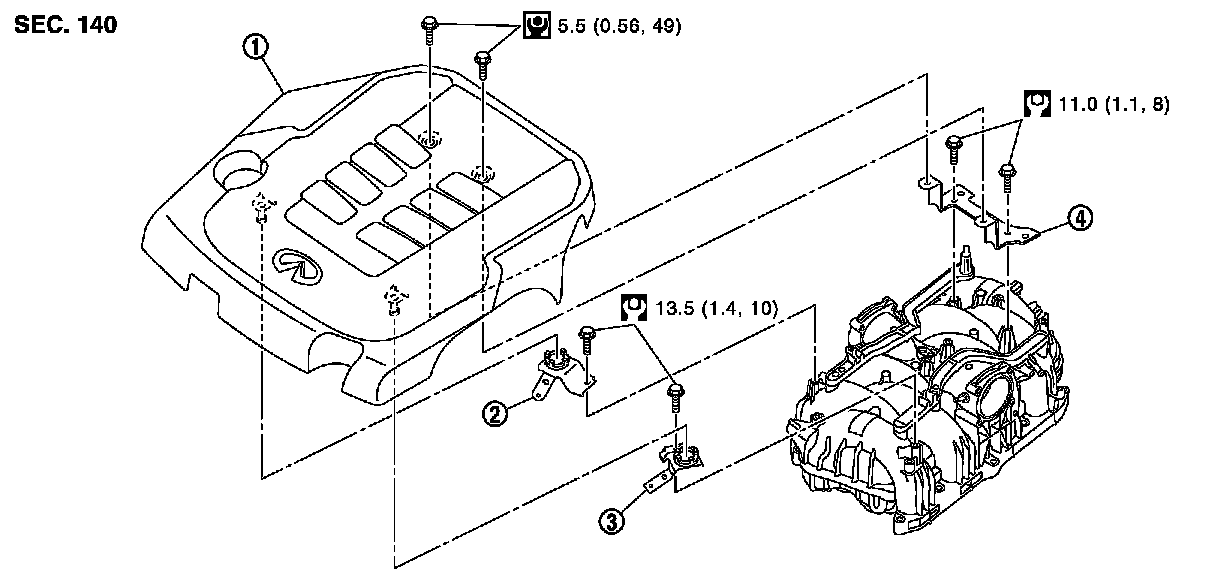 SEC. 140

1

5.5 (0.56, 49)

11.0 (1.1, 8)

4

13.5 (1.4, 10)

2

3