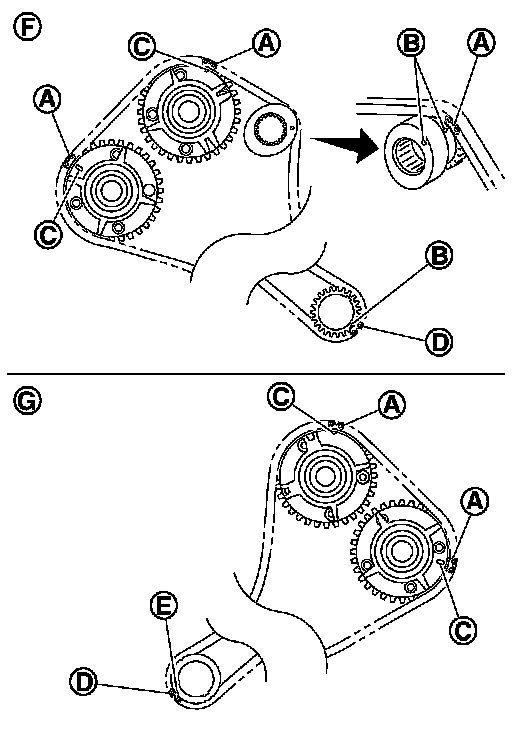 F
C
A
A
C
B
A
B
D
G
C
A
A
C
E
D