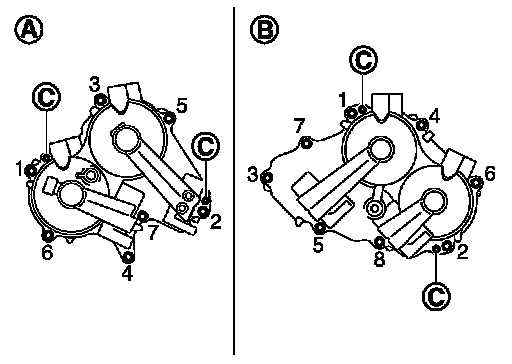 A

C
3
5
C
1
2
7
6
4

B

C
1
4
7
3
6
5
8
2
C