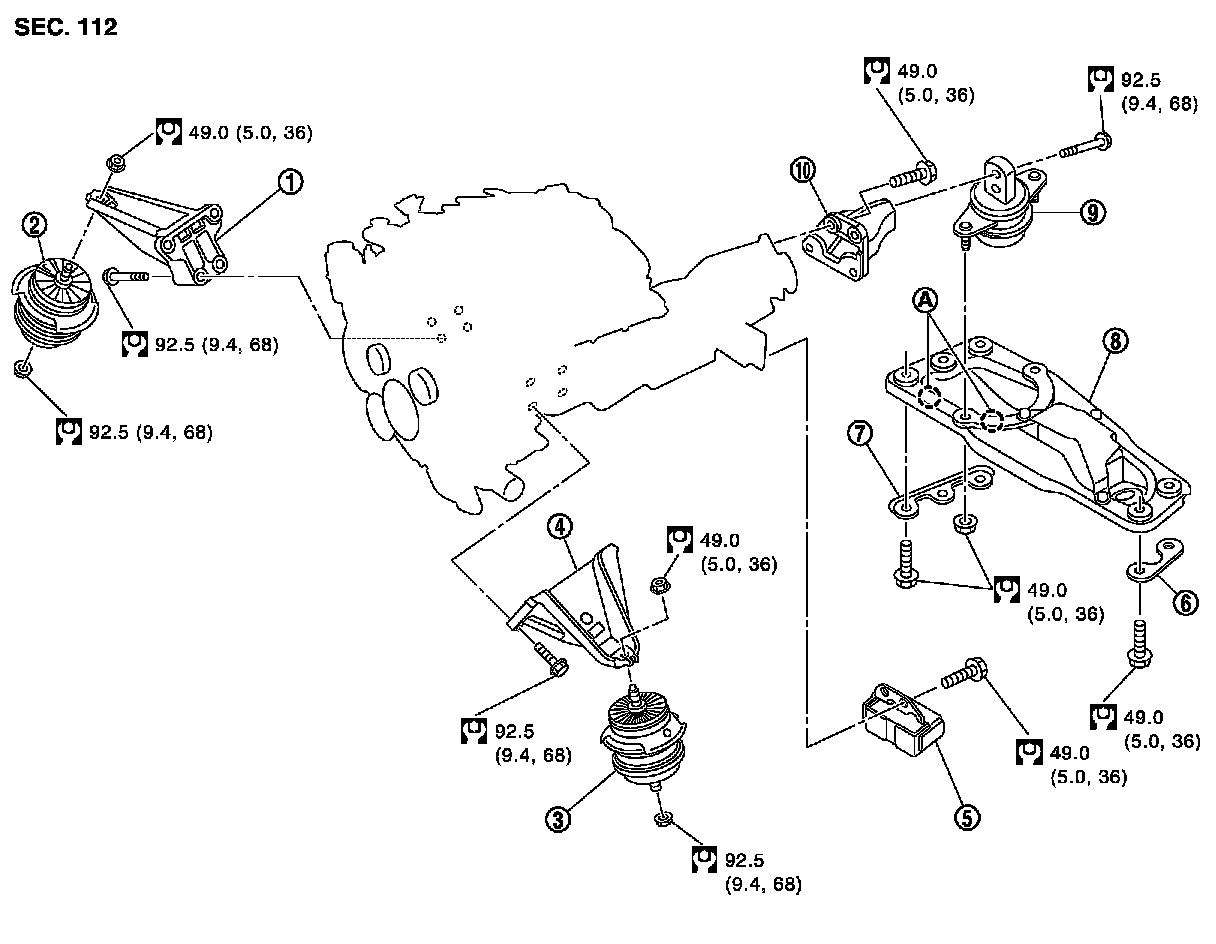 SEC. 112

49.0 (5.0, 36)

1

2

92.5 (9.4, 68)

92.5 (9.4, 68)

49.0 (5.0, 36)

92.5 (9.4, 68)

10

9

A

8

7

4

49.0 (5.0, 36)

49.0 (5.0, 36)

6

92.5 (9.4, 68)

49.0 (5.0, 36)

49.0 (5.0, 36)

3

5

92.5 (9.4, 68)