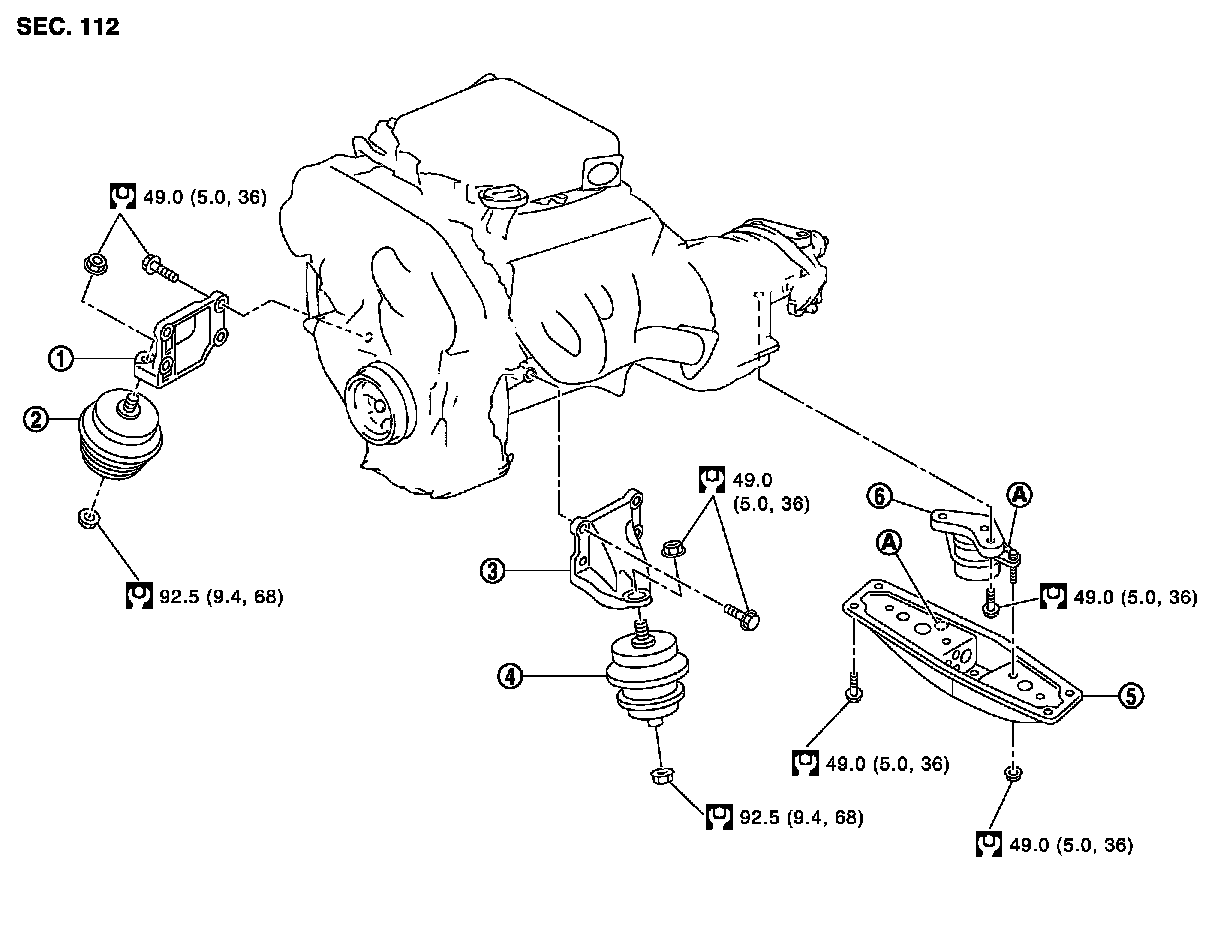 SEC. 112

49.0 (5.0, 36)

①

②

92.5 (9.4, 68)

49.0 (5.0, 36)

③

④

92.5 (9.4, 68)

⑥

Ⓐ

Ⓐ

49.0 (5.0, 36)

⑤

49.0 (5.0, 36)

49.0 (5.0, 36)