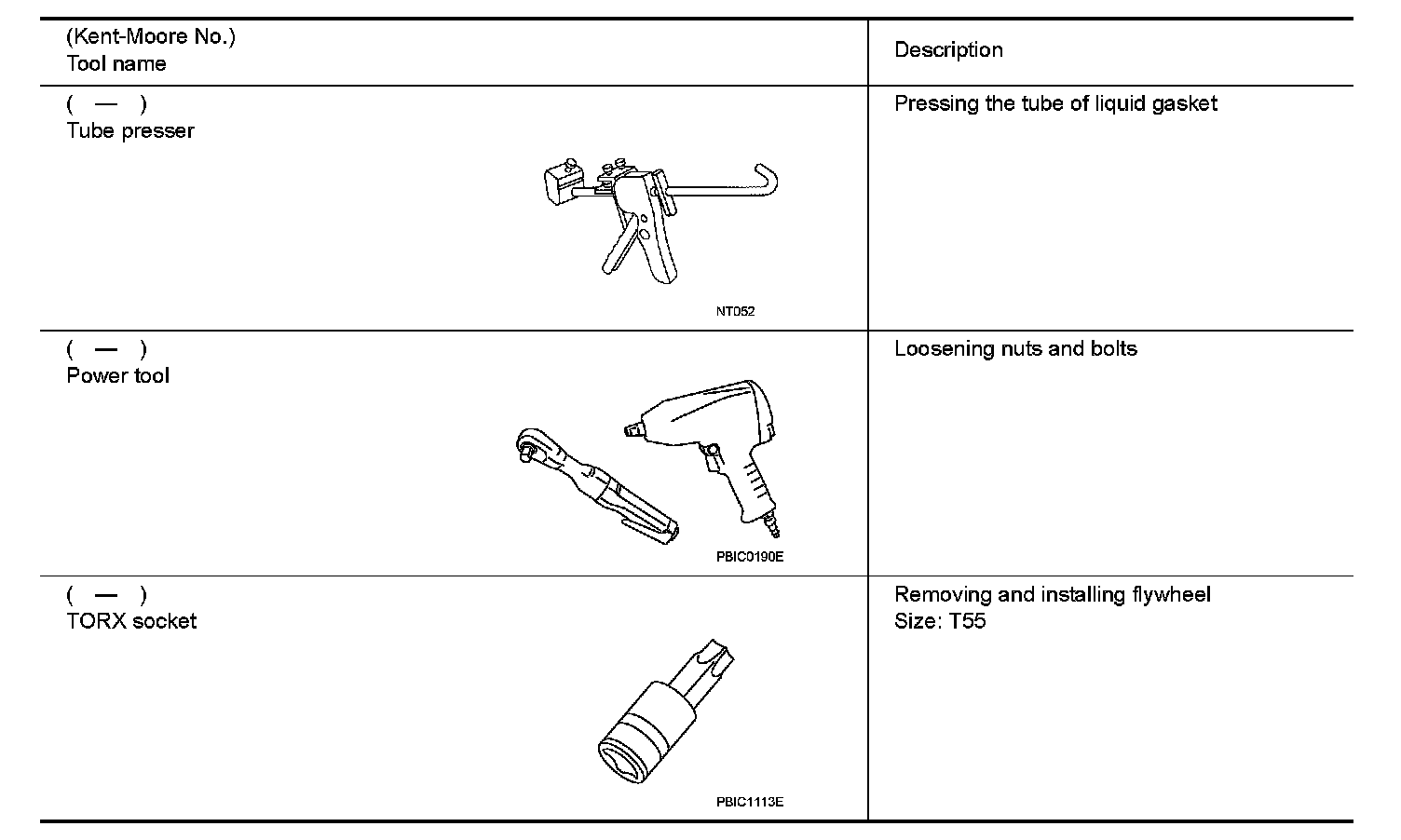 | (Kent-Moore No.) Tool name | Description |
|---|---|
| ( — ) Tube presser NT052 | Pressing the tube of liquid gasket |
| ( — ) Power tool PBIC0190E | Loosening nuts and bolts |
| ( — ) TORX socket PBIC1113E | Removing and installing flywheel Size: T55 |