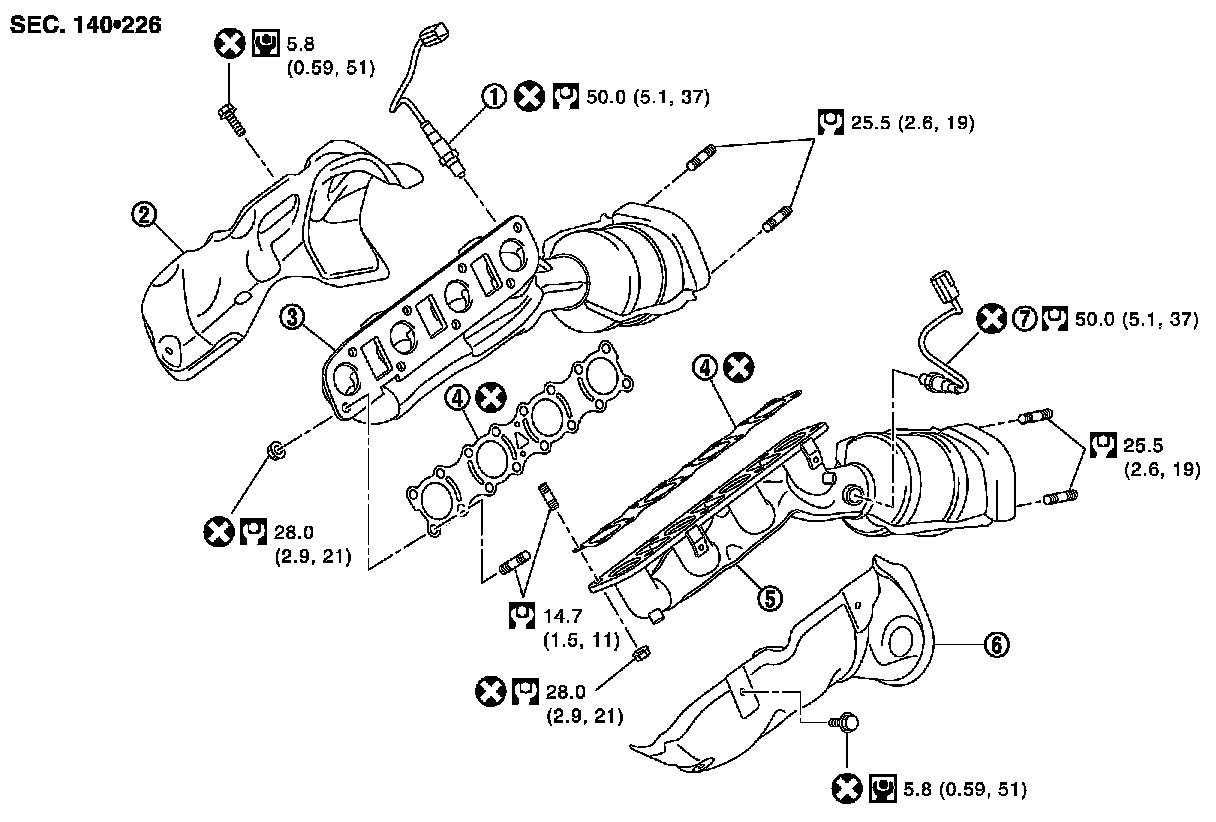 SEC. 140•226

5.8 (0.59, 51)

① 50.0 (5.1, 37)

25.5 (2.6, 19)

②

③

④

④

⑦ 50.0 (5.1, 37)

25.5 (2.6, 19)

28.0 (2.9, 21)

14.7 (1.5, 11)

⑤

⑥

28.0 (2.9, 21)

5.8 (0.59, 51)