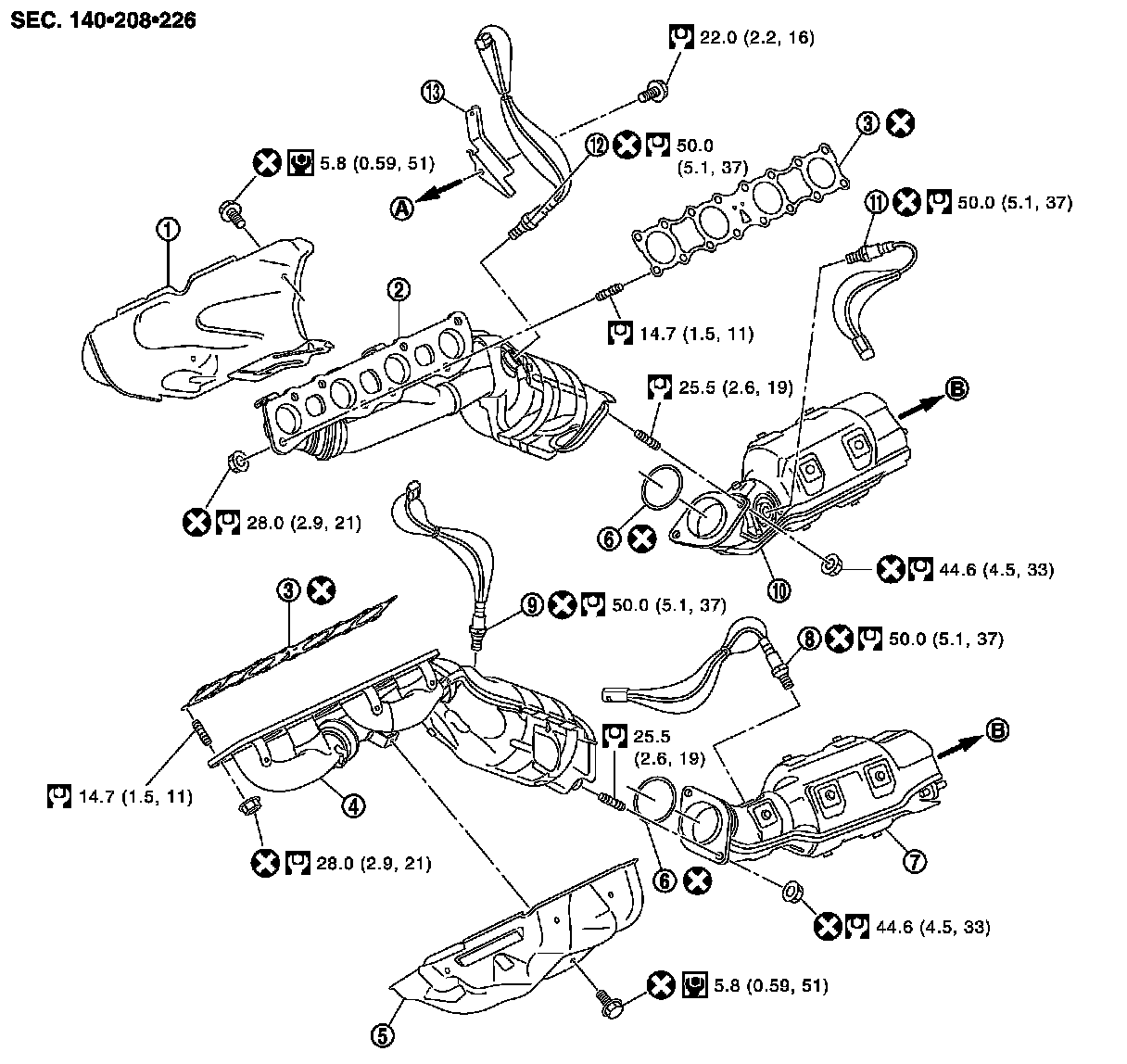 SEC. 140•208•226

22.0 (2.2, 16)

13

12 50.0 (5.1, 37)

3

5.8 (0.59, 51)

A

11 50.0 (5.1, 37)

1

2

14.7 (1.5, 11)

25.5 (2.6, 19)

B

28.0 (2.9, 21)

6

10

44.6 (4.5, 33)

3

9 50.0 (5.1, 37)

8 50.0 (5.1, 37)

25.5 (2.6, 19)

B

14.7 (1.5, 11)

4

28.0 (2.9, 21)

6

7

44.6 (4.5, 33)

5.8 (0.59, 51)

5