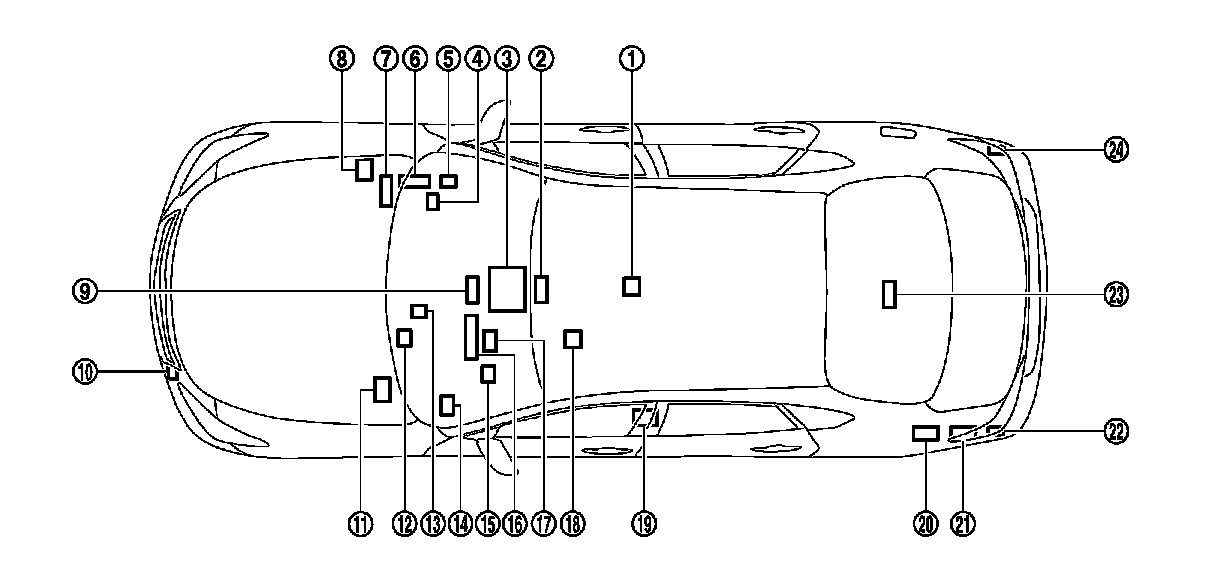 8 7 6 5 4 3 2 1

24

9

23

10

22

11 12 13 14 15 16 17 18 19 20 21