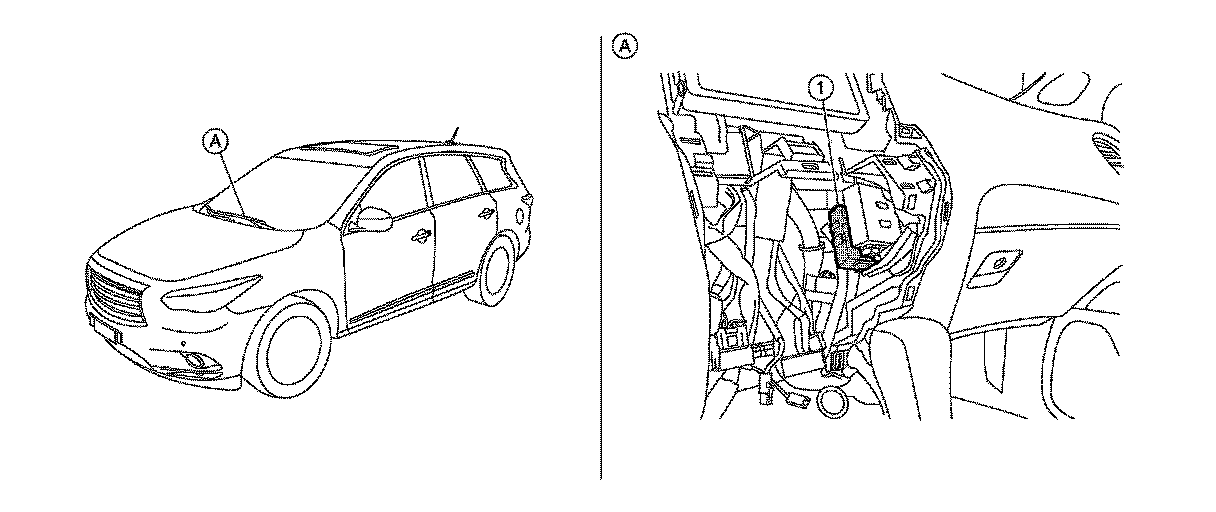 A

A

1