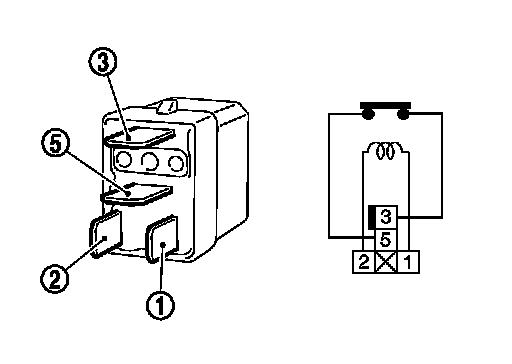 3
5
2
1
3
5
2
1