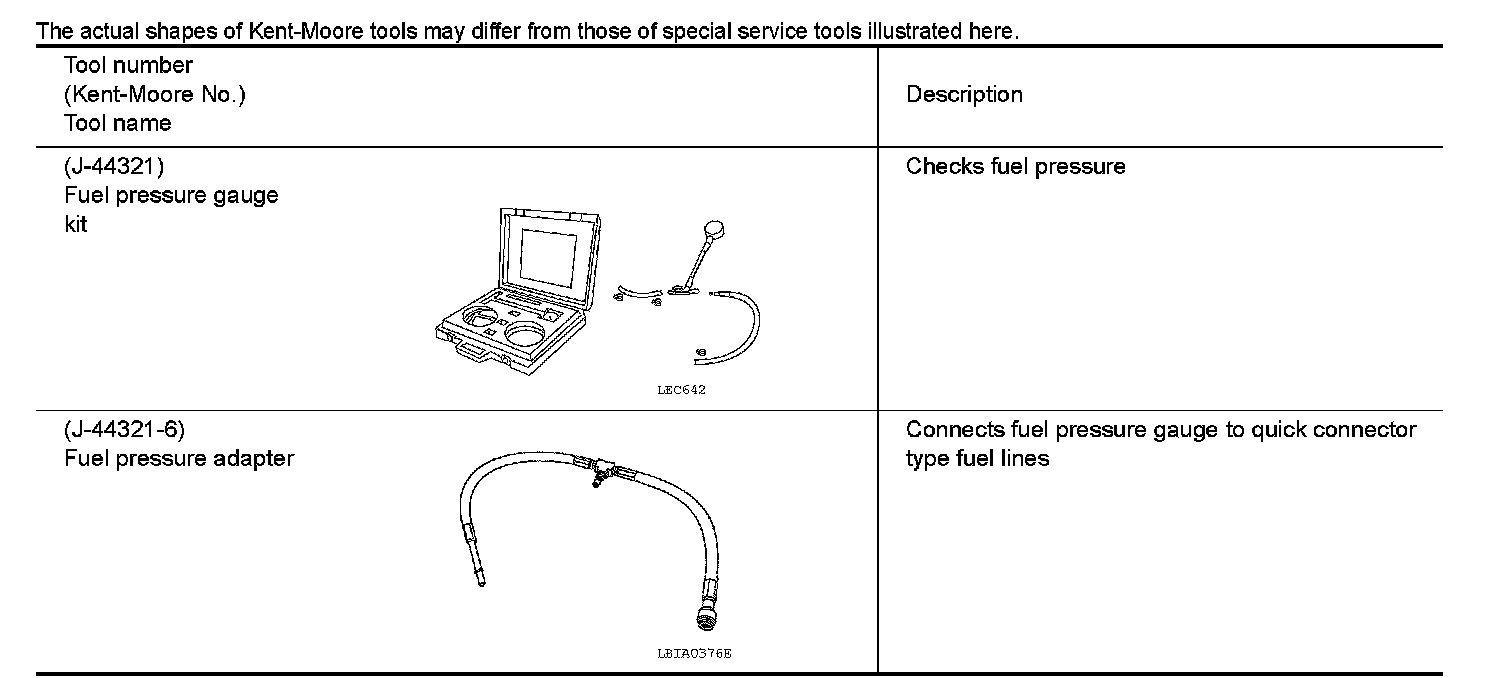 The actual shapes of Kent-Moore tools may differ from those of special service tools illustrated here.

| Tool number (Kent-Moore No.) Tool name | Description |
|---|---|
| (J-44321) Fuel pressure gauge kit LEC642 | Checks fuel pressure |
| (J-44321-6) Fuel pressure adapter LBIA0376E | Connects fuel pressure gauge to quick connector type fuel lines |