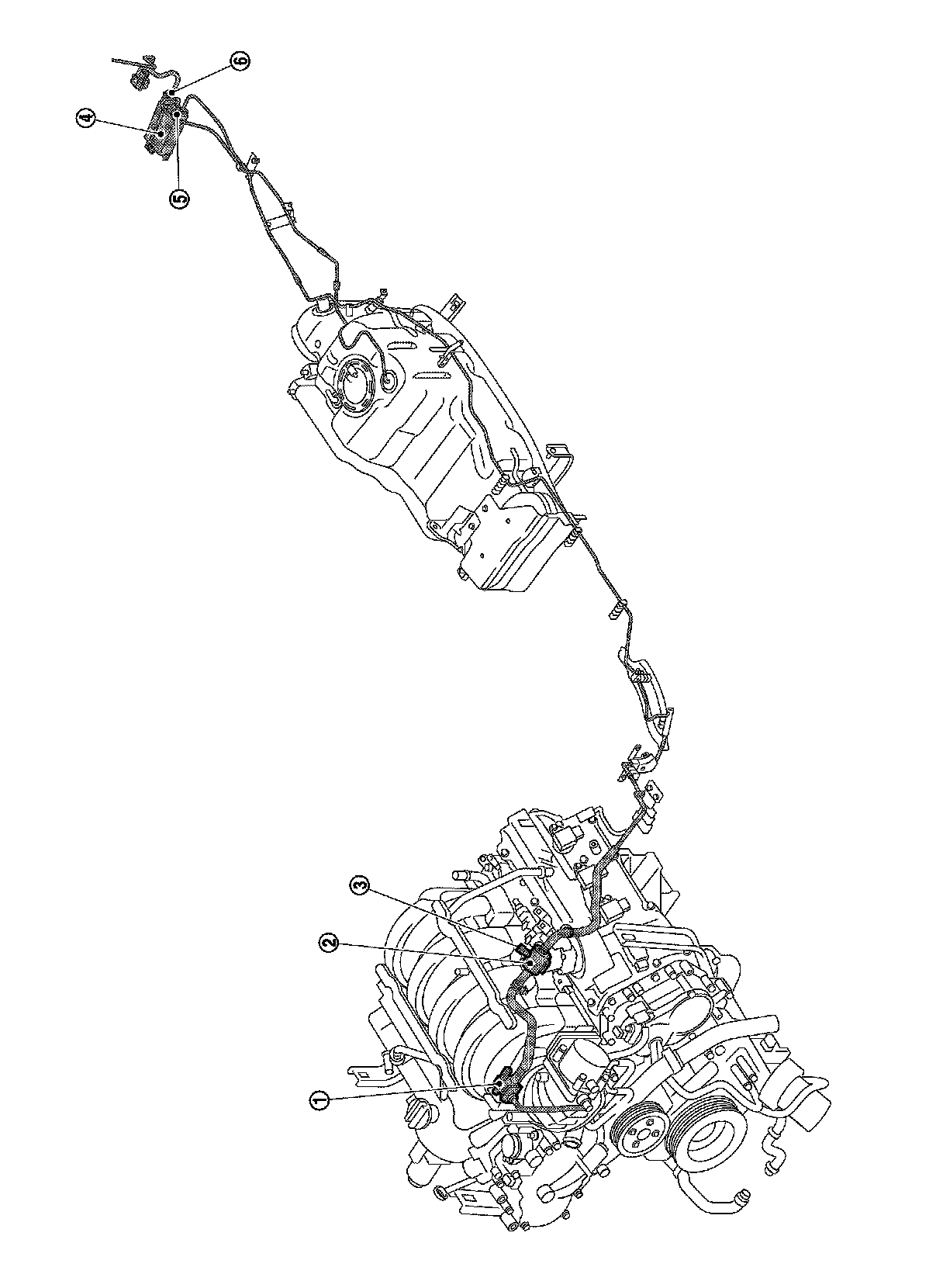 6
4
5
3
2
1