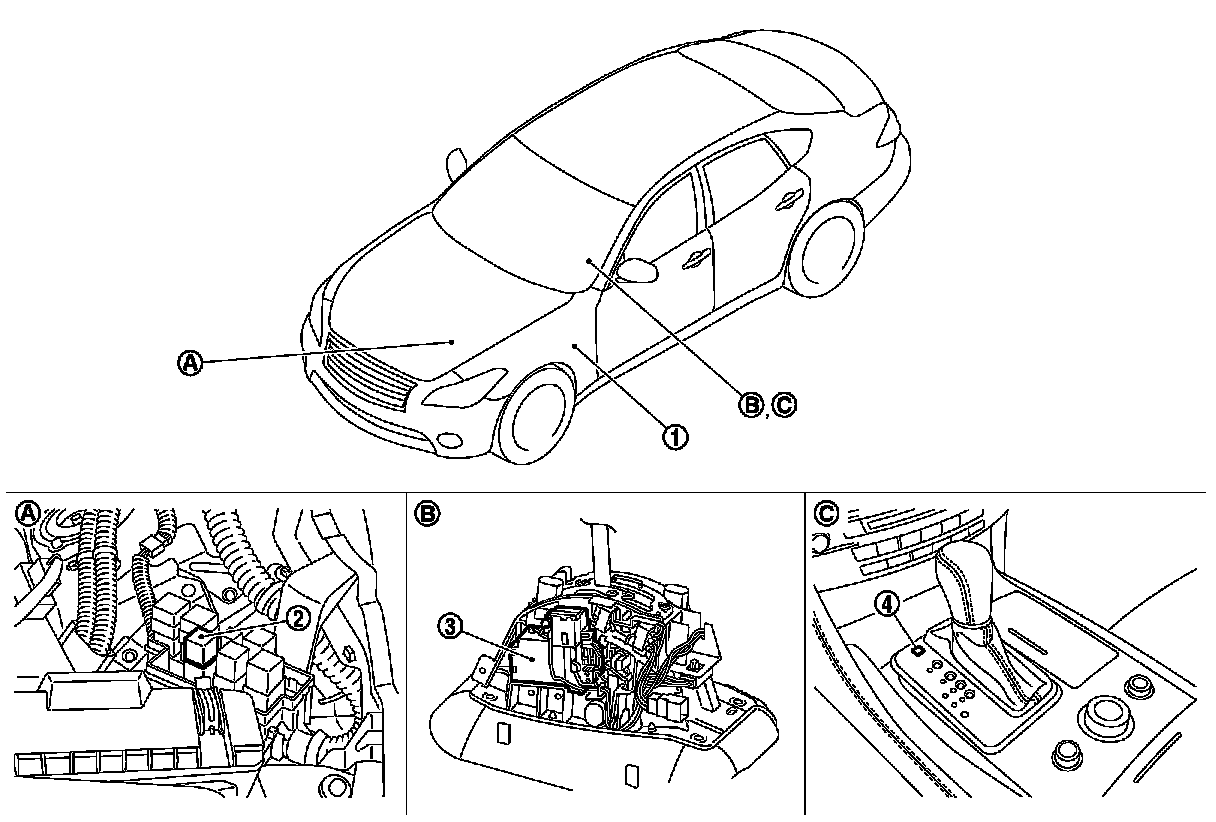 A

B, C

1

A

2

B

3

C

4